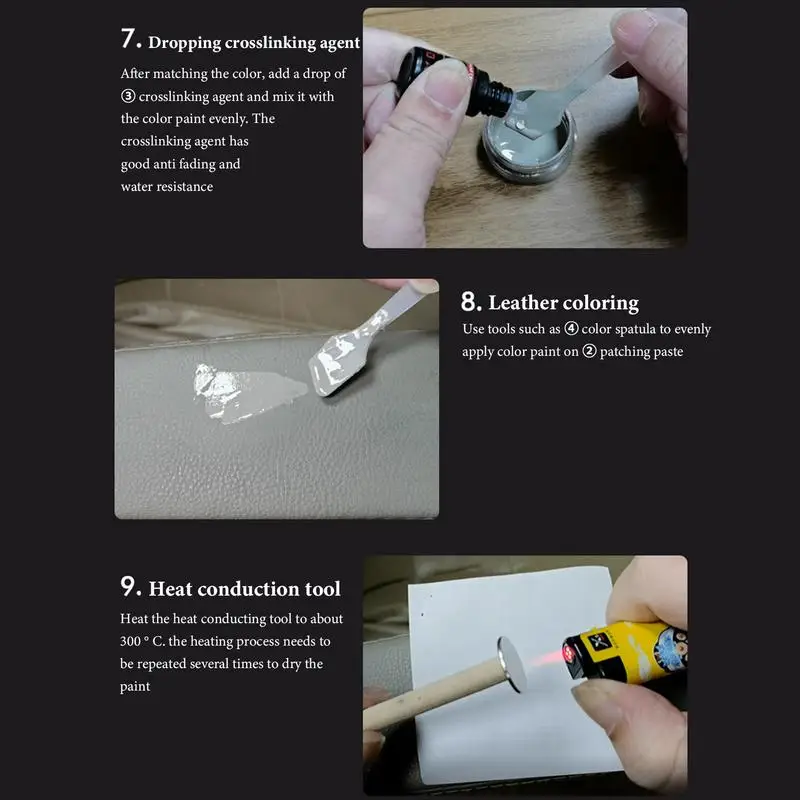 7. Dropping crosslinking agent

After matching the color, add a drop of ③ crosslinking agent and mix it with the color paint evenly. The crosslinking agent has good anti fading and water resistance

8. Leather coloring

Use tools such as ④ color spatula to evenly apply color paint on ② patching paste

9. Heat conduction tool

Heat the heat conducting tool to about 300 ° C. the heating process needs to be repeated several times to dry the paint