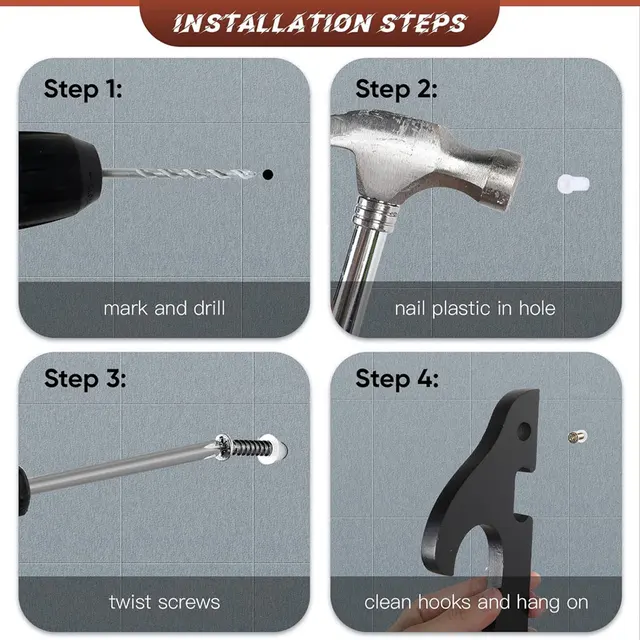 INSTALLATION STEPS

Step 1:

mark and drill

Step 2:

nail plastic in hole

Step 3:

twist screws

Step 4:

clean hooks and hang on