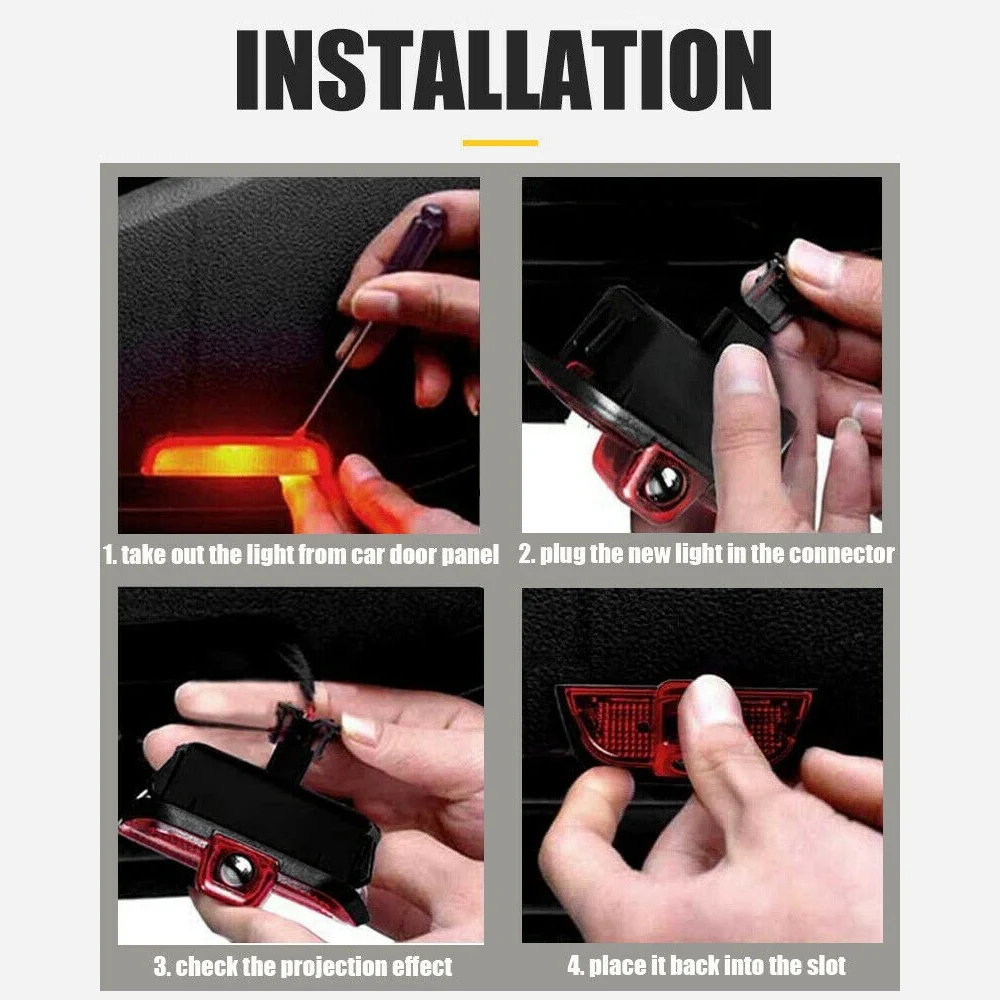 INSTALLATION

1. take out the light from car door panel

2. plug the new light in the connector

3. check the projection effect

4. place it back into the slot