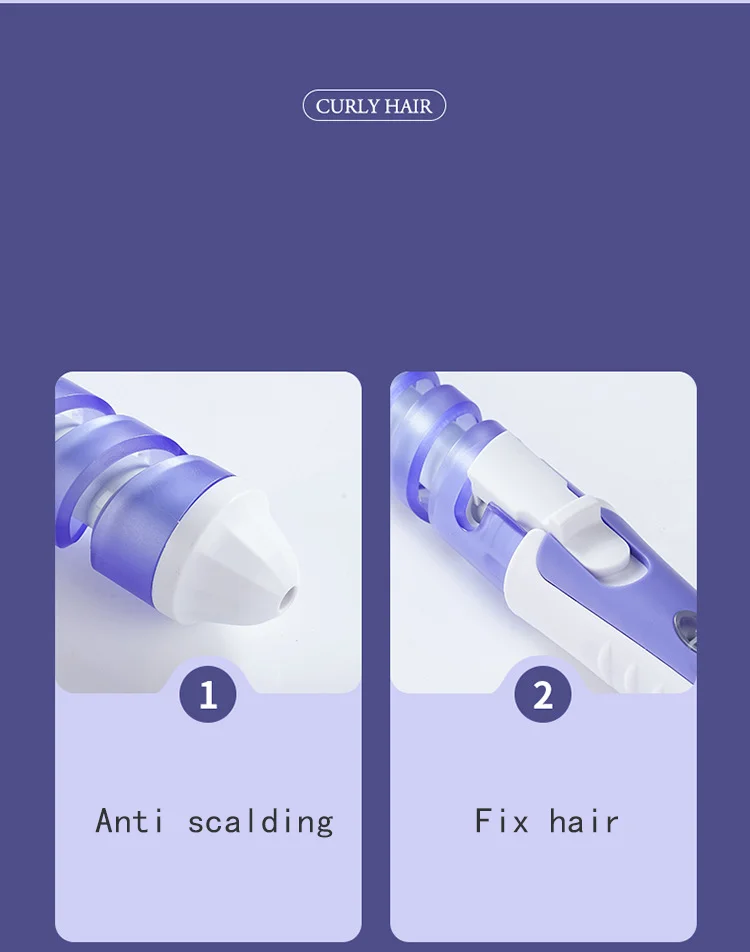 CURLY HAIR

1

Anti scalding

2

Fix hair