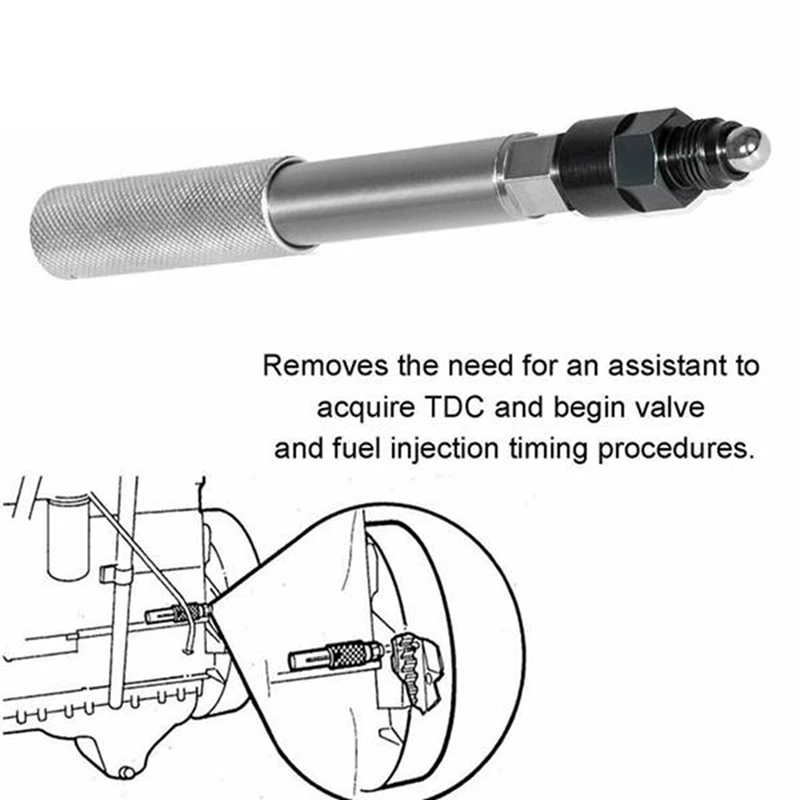 Removes the need for an assistant to acquire TDC and begin valve and fuel injection timing procedures.