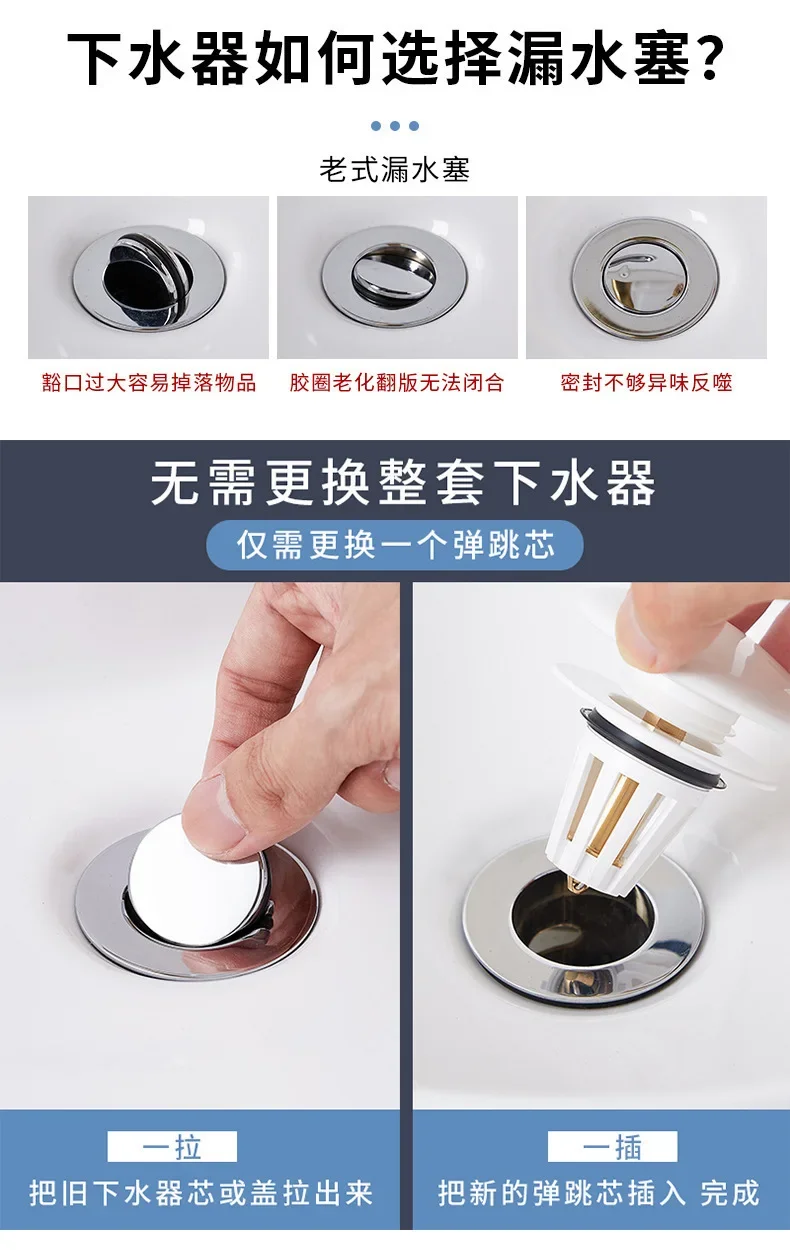 下水器如何选择漏水塞？

老式漏水塞

豁口过大容易掉落物品

胶圈老化翻版无法闭合

密封不够异味反噬

无需更换整套下水器

仅需更换一个弹跳芯

一拉

把旧下水器芯或盖拉出来

一插

把新的弹跳芯插入 完成