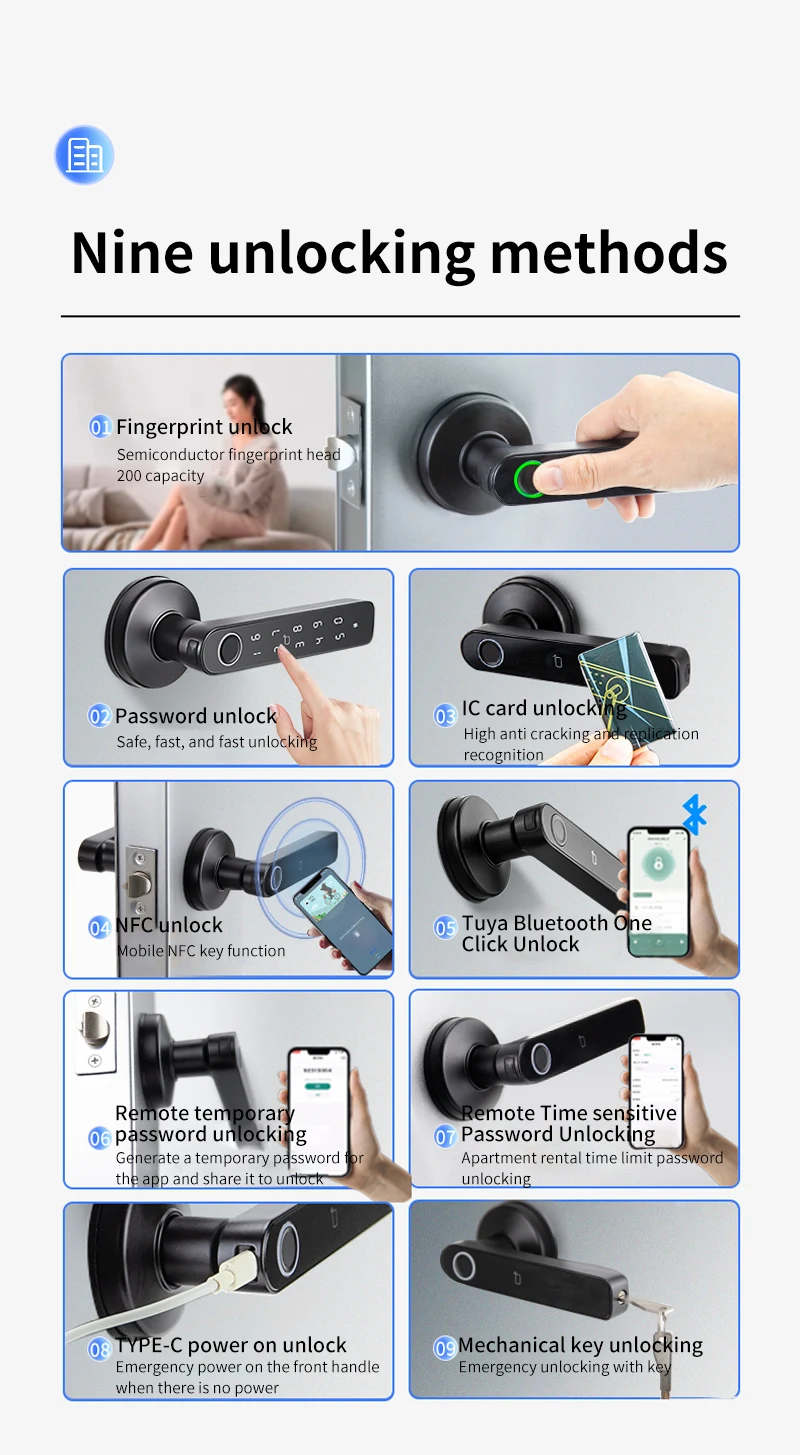 Nine unlocking methods

01 Fingerprint unlock
Semiconductor fingerprint head
200 capacity

02 Password unlock
Safe, fast, and fast unlocking

03 IC card unlocking
High anti cracking and replication recognition

04 NFC unlock
Mobile NFC key function

05 Tuya Bluetooth One Click Unlock

06 Remote temporary password unlocking
Generate a temporary password for the app and share it to unlock

07 Remote Time sensitive Password Unlocking
Apartment rental time limit password unlocking

08 TYPE-C power on unlock
Emergency power on the front handle when there is no power

09 Mechanical key unlocking
Emergency unlocking with key