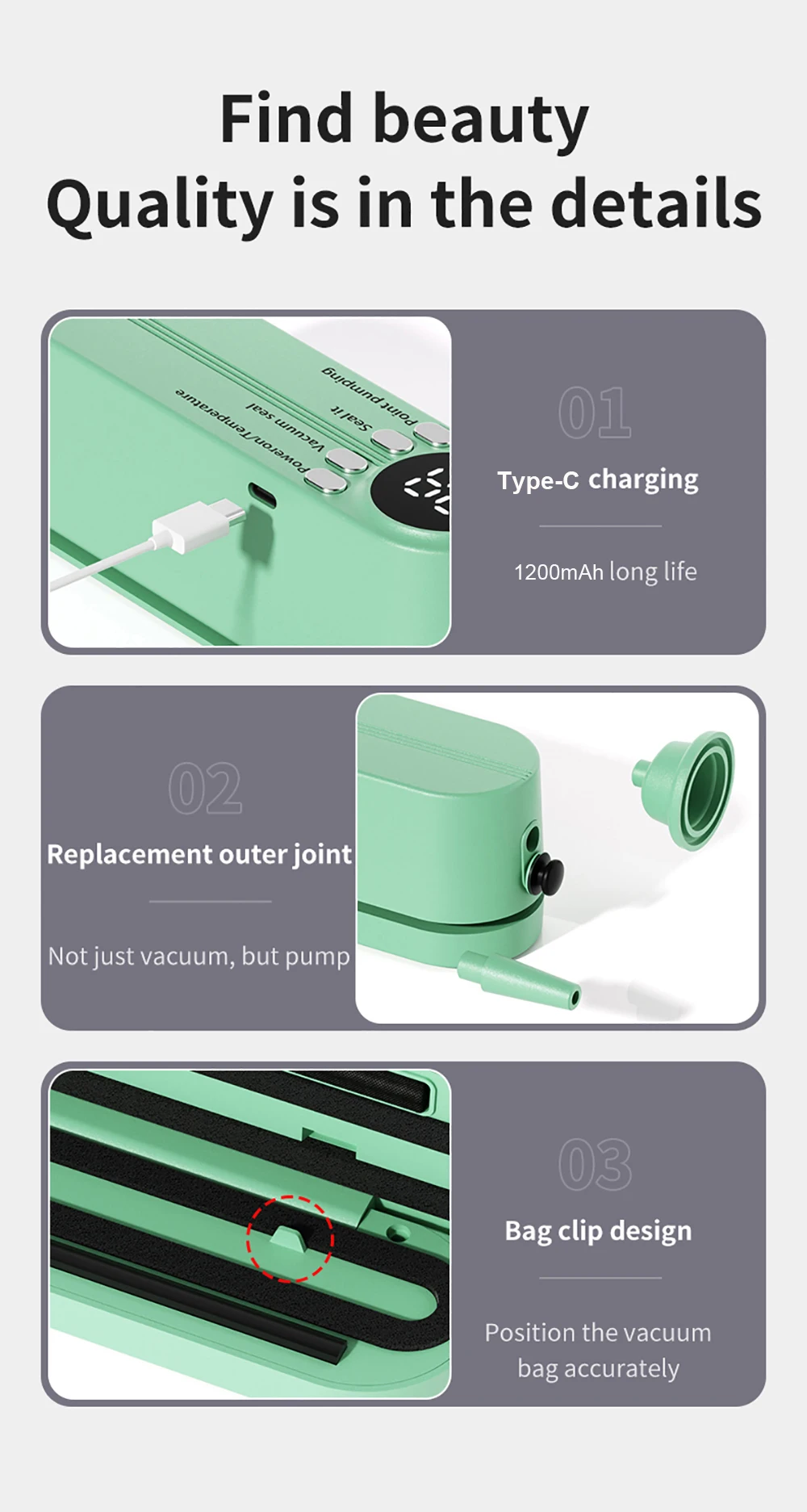 Find beauty
Quality is in the details

Point pumping
Seal it
Vacuum seal
Poweron/Temperature

01
Type-C charging
1200mAh long life

02
Replacement outer joint
Not just vacuum, but pump

03
Bag clip design
Position the vacuum bag accurately