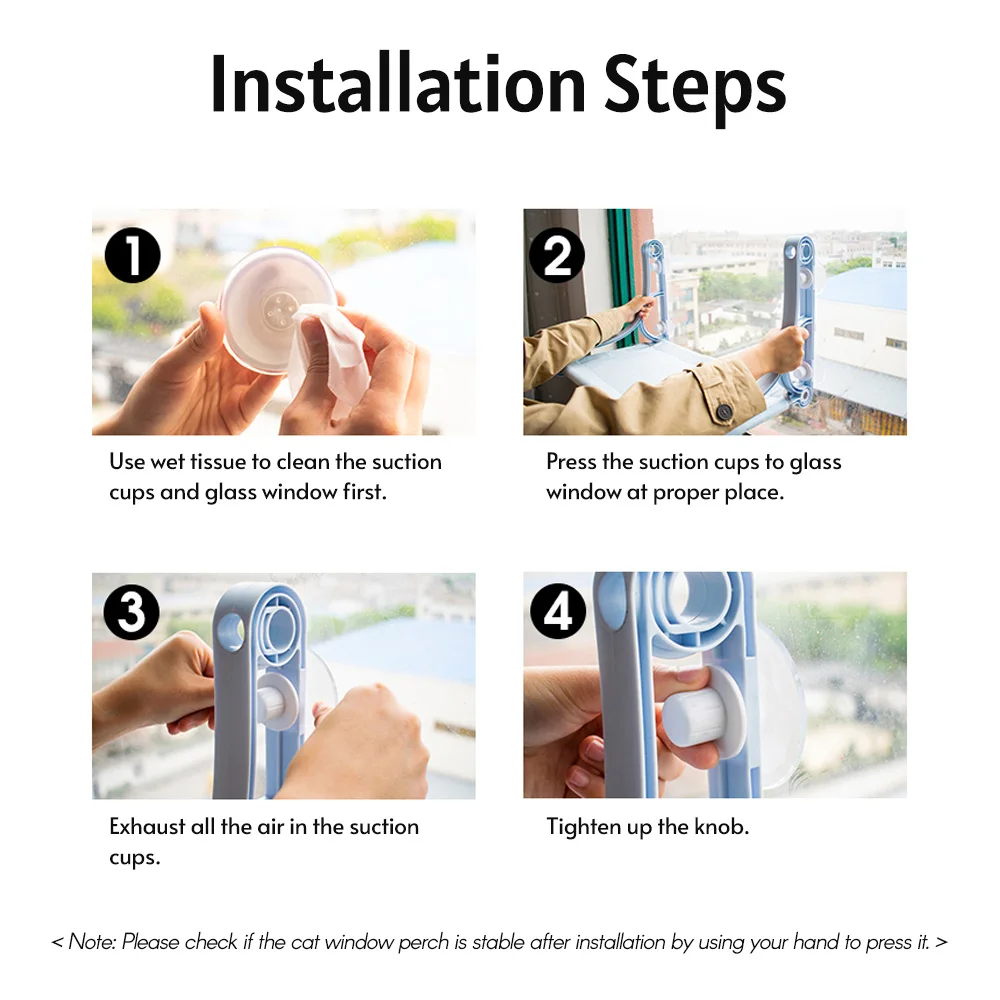 Installation Steps

1

Use wet tissue to clean the suction cups and glass window first.

2

Press the suction cups to glass window at proper place.

3

Exhaust all the air in the suction cups.

4

Tighten up the knob.

< Note: Please check if the cat window perch is stable after installation by using your hand to press it. >