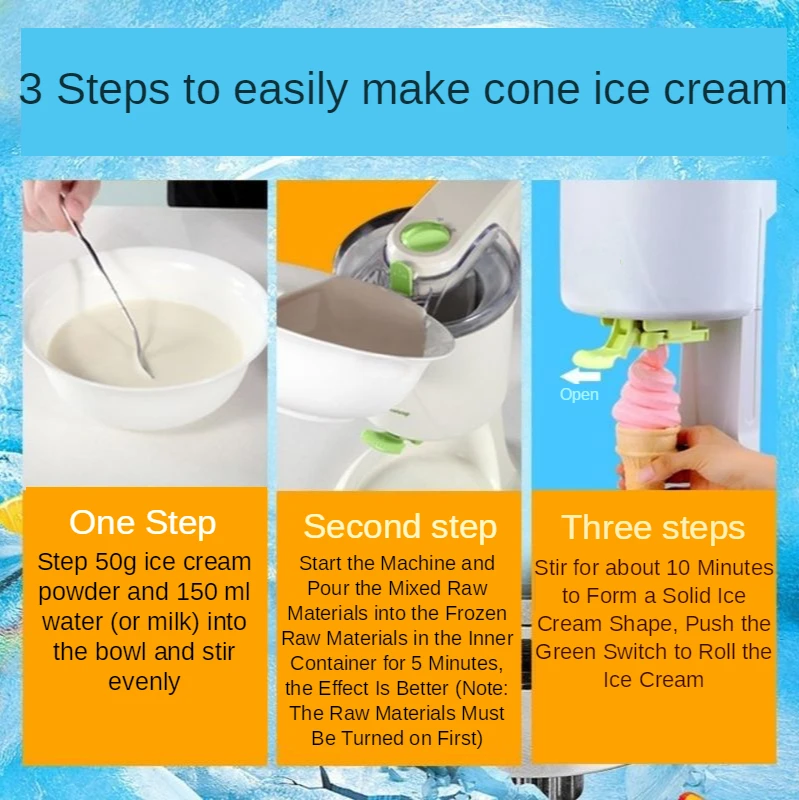 3 Steps to easily make cone ice cream

Open

One Step

Step 50g ice cream powder and 150 ml water (or milk) into the bowl and stir evenly

Second step

Start the Machine and Pour the Mixed Raw Materials into the Frozen Raw Materials in the Inner Container for 5 Minutes, the Effect Is Better (Note: The Raw Materials Must Be Turned on First)

Three steps

Stir for about 10 Minutes to Form a Solid Ice Cream Shape, Push the Green Switch to Roll the Ice Cream