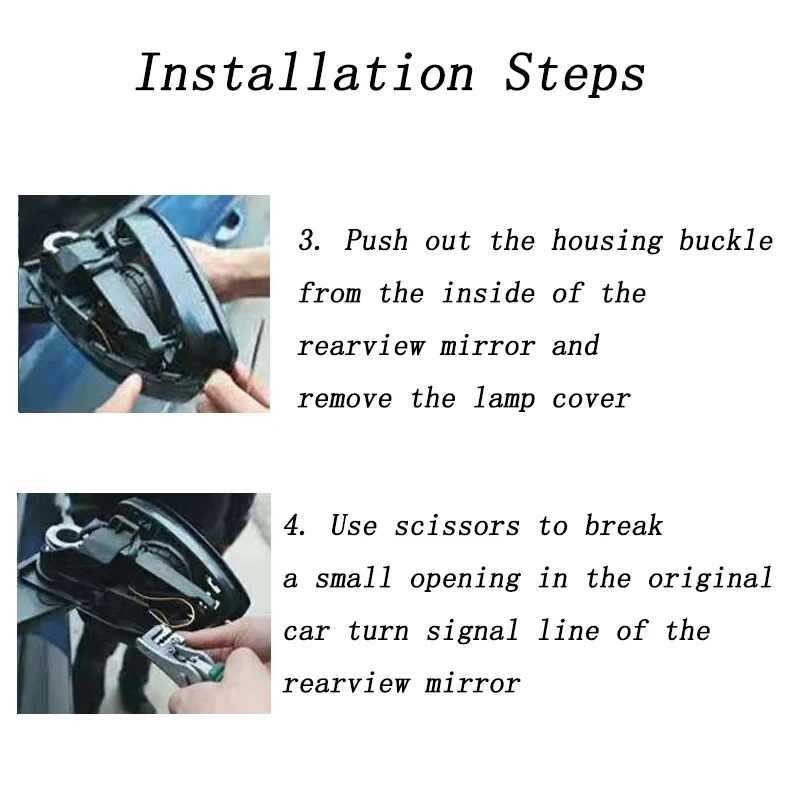 Installation Steps

3. Push out the housing buckle from the inside of the rearview mirror and remove the lamp cover

4. Use scissors to break a small opening in the original car turn signal line of the rearview mirror