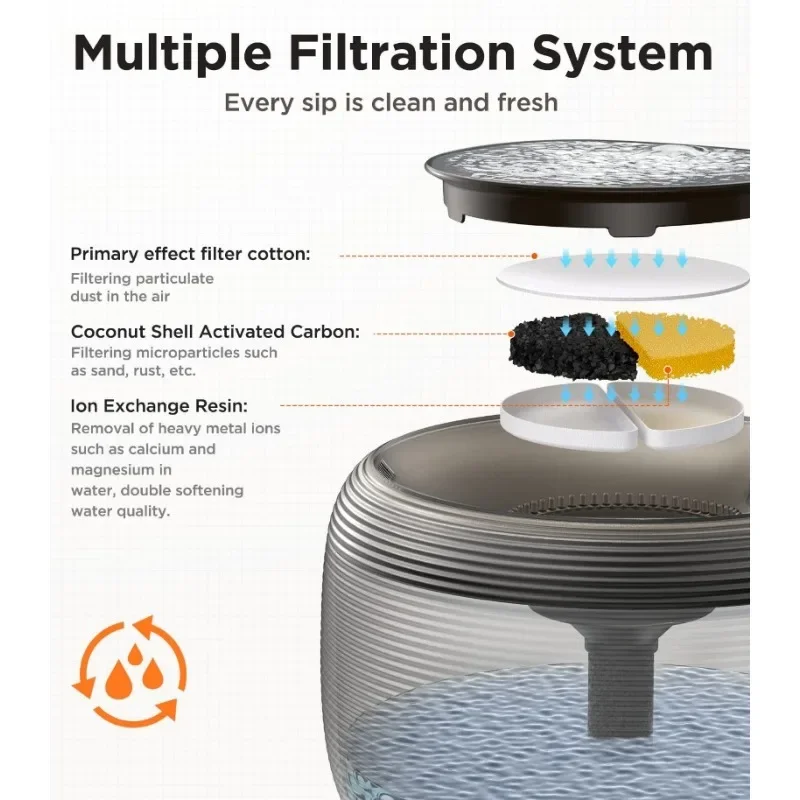 Multiple Filtration System

Every sip is clean and fresh

Primary effect filter cotton:
Filtering particulate dust in the air

Coconut Shell Activated Carbon:
Filtering microparticles such as sand, rust, etc.

Ion Exchange Resin:
Removal of heavy metal ions such as calcium and magnesium in water, double softening water quality.