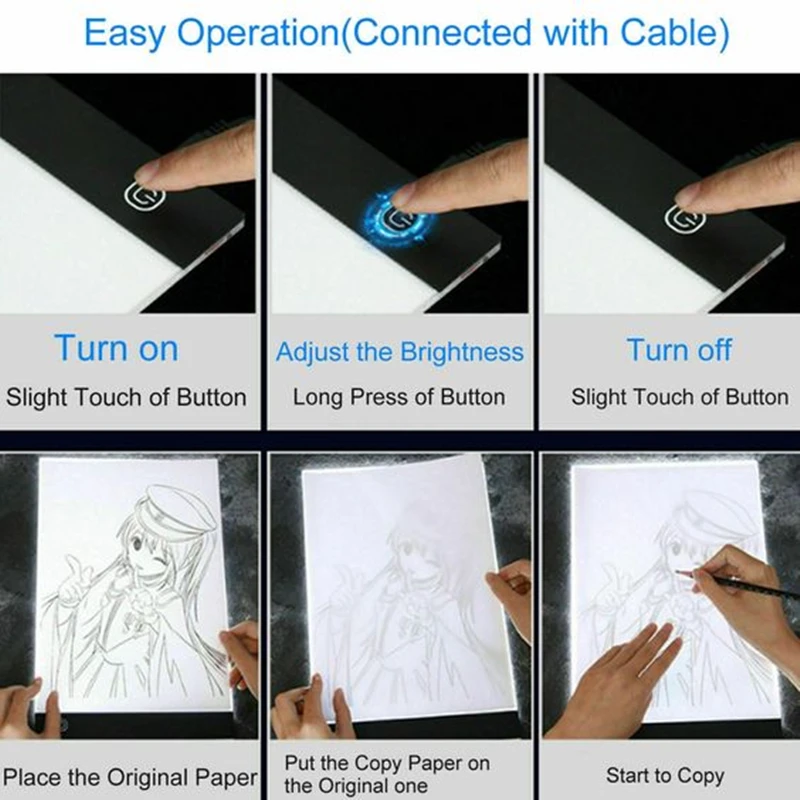 Easy Operation(Connected with Cable)

Turn on
Slight Touch of Button

Adjust the Brightness
Long Press of Button

Turn off
Slight Touch of Button

Place the Original Paper

Put the Copy Paper on the Original one

Start to Copy