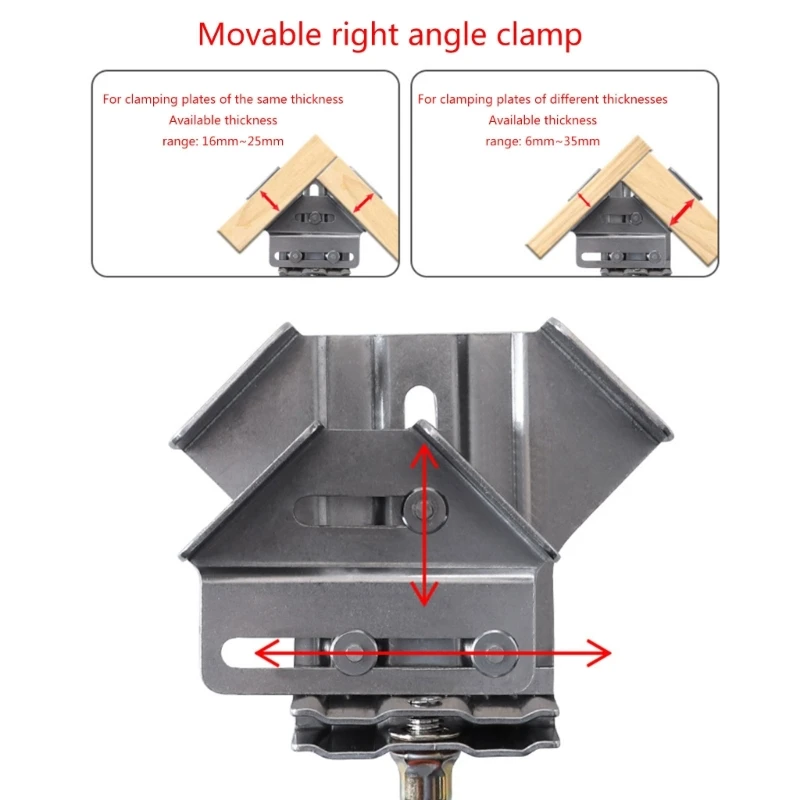 Movable right angle clamp

For clamping plates of the same thickness
Available thickness
range: 16mm~25mm

For clamping plates of different thicknesses
Available thickness
range: 6mm~35mm