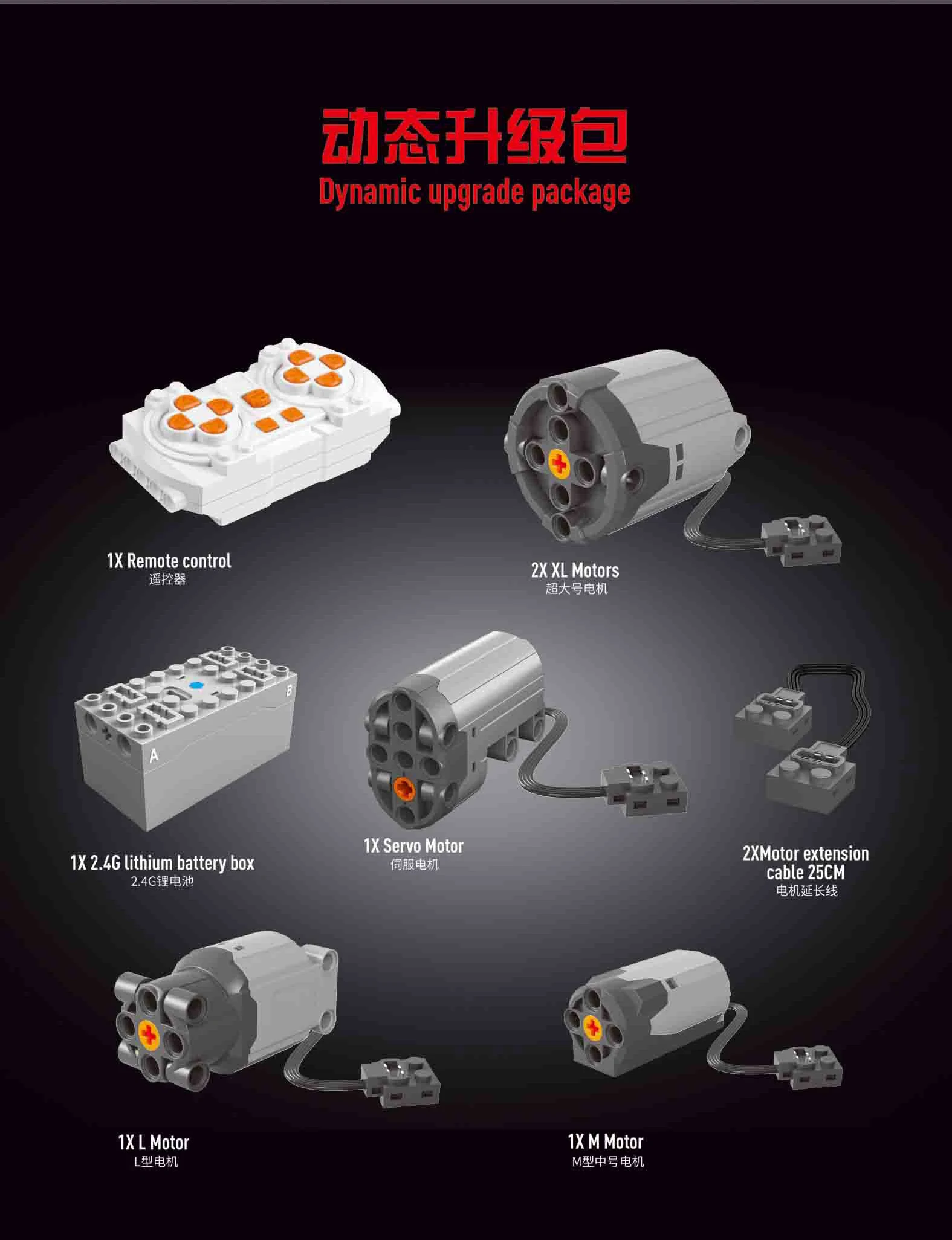 动态升级包
Dynamic upgrade package

1X Remote control
遥控器

2X XL Motors
超大号电机

B

A

1X 2.4G lithium battery box
2.4G锂电池

1X Servo Motor
伺服电机

2XMotor extension cable 25CM
电机延长线

1X L Motor
L型电机

1X M Motor
M型中号电机