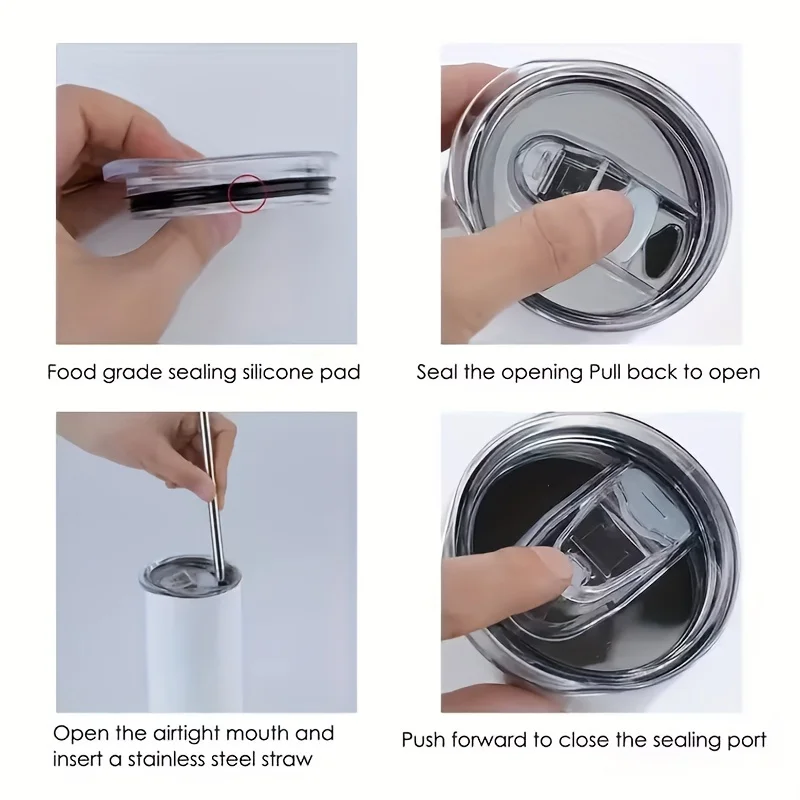 Food grade sealing silicone pad

Seal the opening Pull back to open

Open the airtight mouth and insert a stainless steel straw

Push forward to close the sealing port