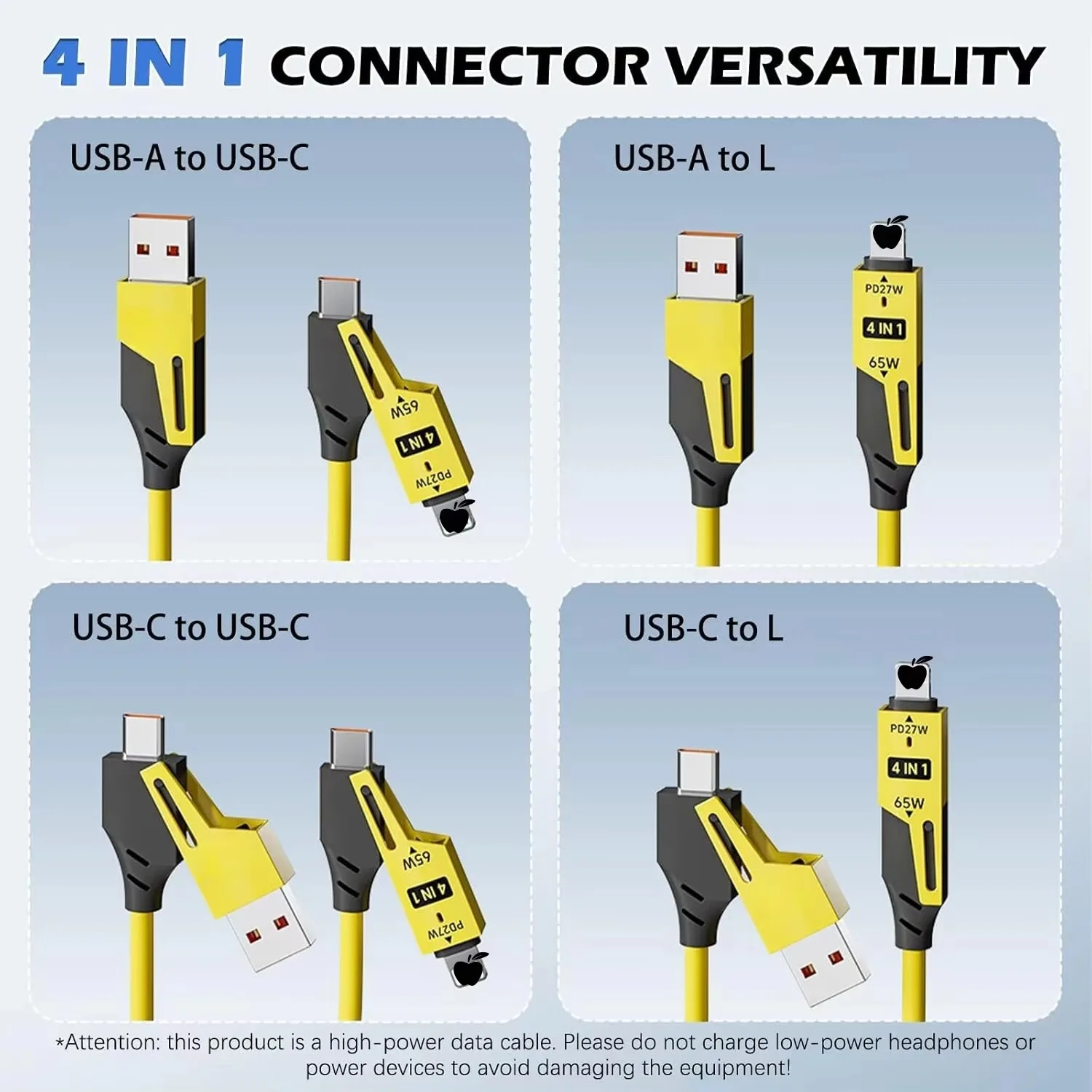 4 IN 1 CONNECTOR VERSATILITY

USB-A to USB-C

65W
4 IN 1
PD27W

USB-A to L

PD27W
4 IN 1
65W

USB-C to USB-C

65W
4 IN 1
PD27W

USB-C to L

PD27W
4 IN 1
65W

*Attention: this product is a high-power data cable. Please do not charge low-power headphones or power devices to avoid damaging the equipment!