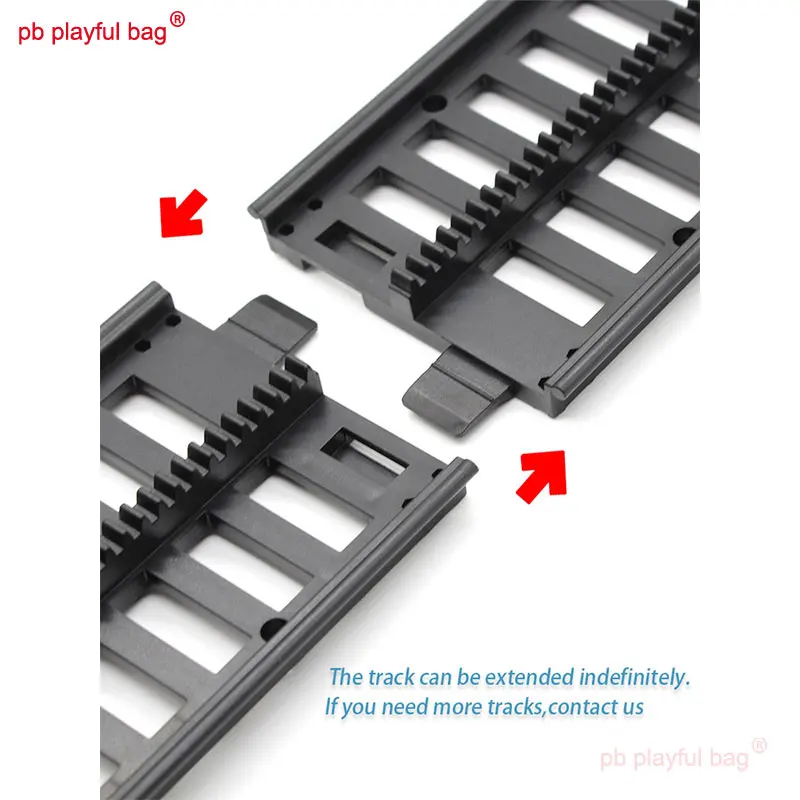 pb playful bag®

The track can be extended indefinitely.
If you need more tracks,contact us

pb playful bag®