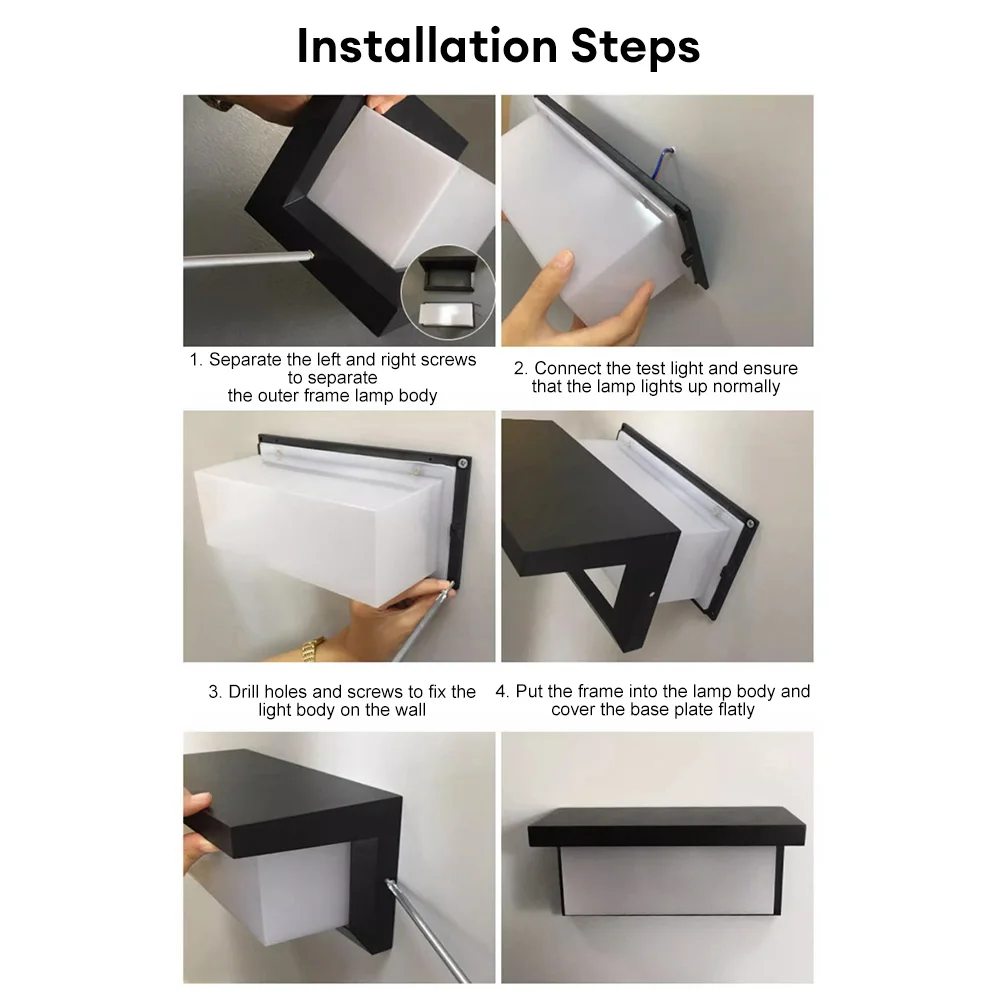 Installation Steps

1. Separate the left and right screws to separate the outer frame lamp body

2. Connect the test light and ensure that the lamp lights up normally

3. Drill holes and screws to fix the light body on the wall

4. Put the frame into the lamp body and cover the base plate flatly