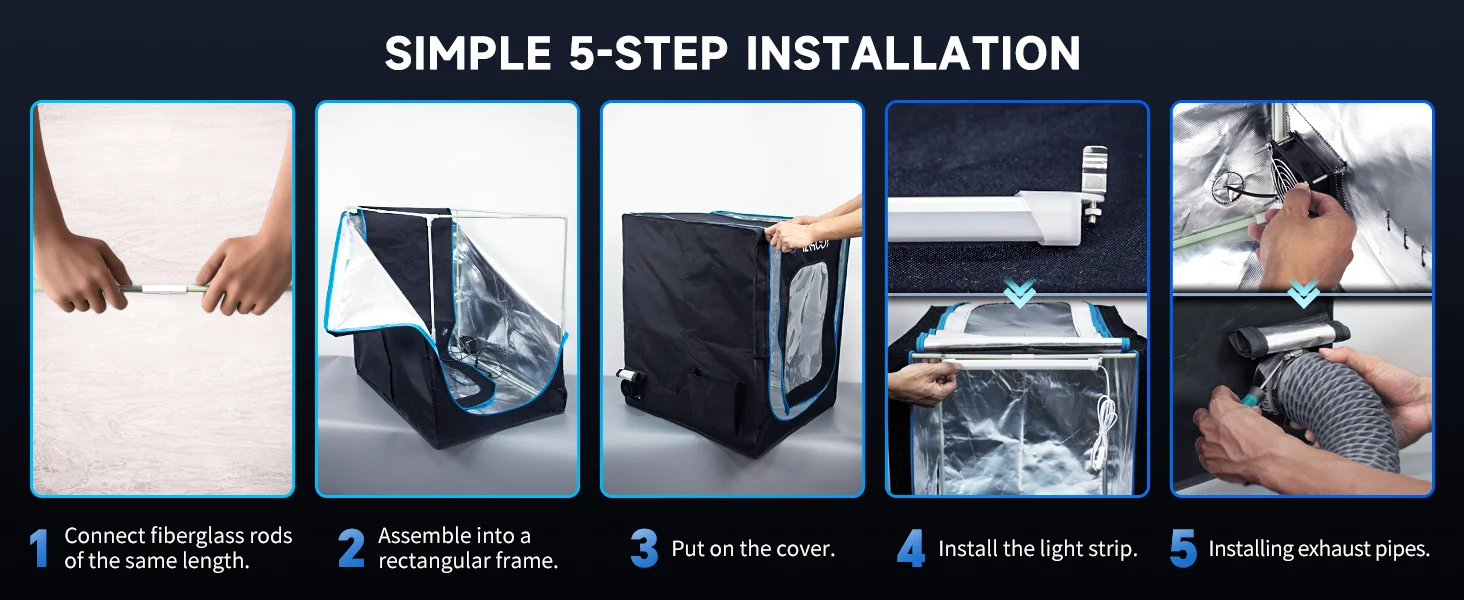 SIMPLE 5-STEP INSTALLATION

1 Connect fiberglass rods of the same length.

2 Assemble into a rectangular frame.

3 Put on the cover.

4 Install the light strip.

5 Installing exhaust pipes.