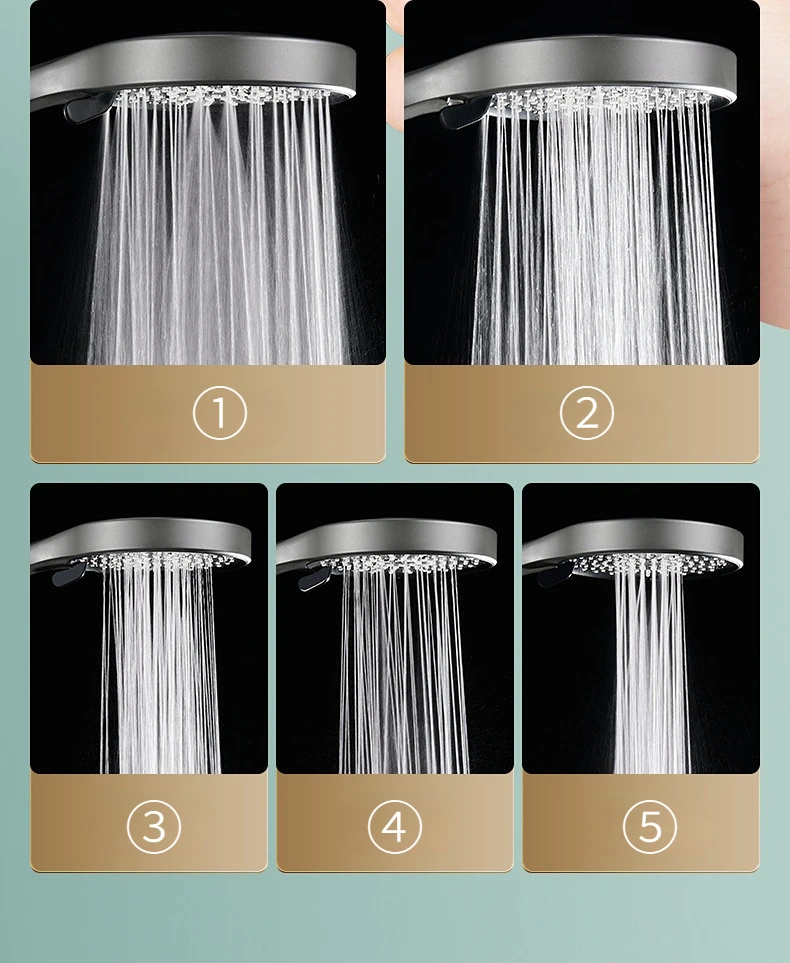 ①

②

③

④

⑤