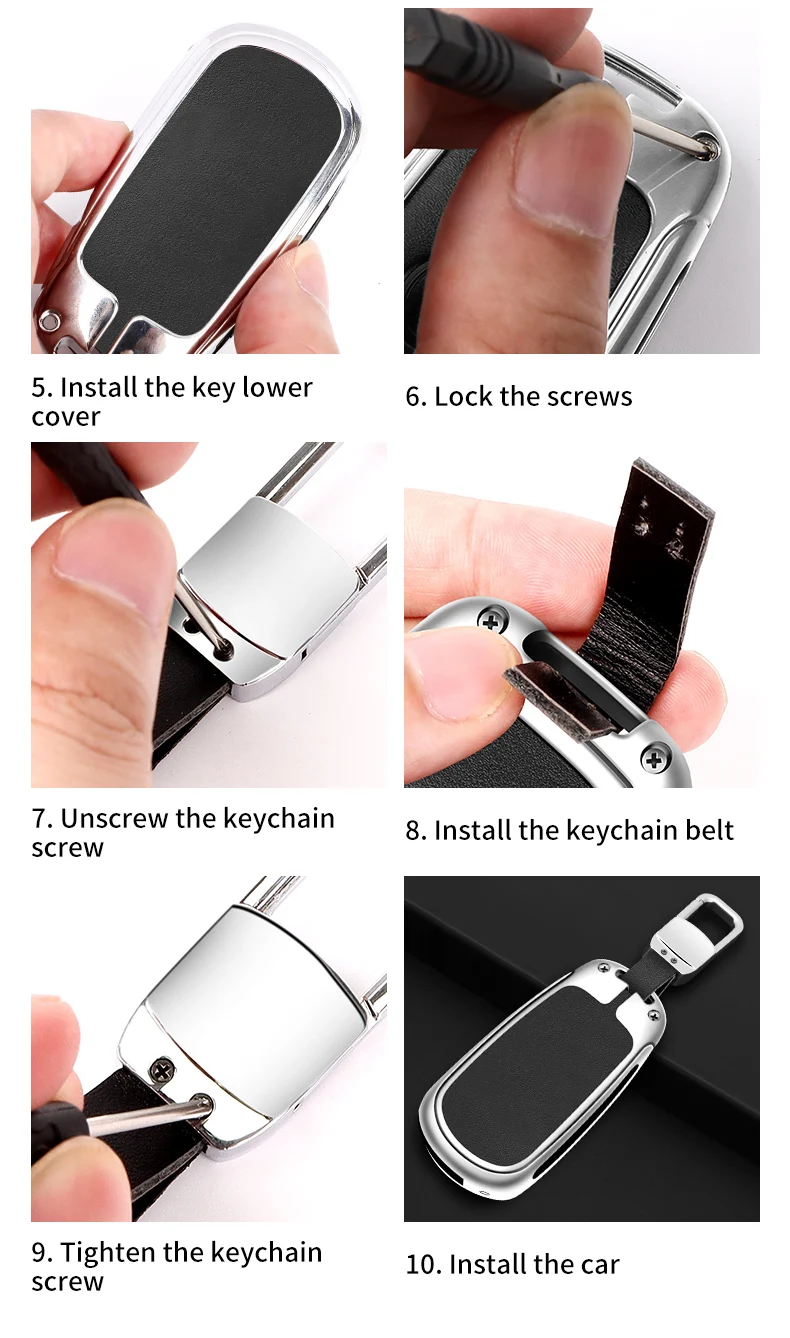 5. Install the key lower cover

6. Lock the screws

7. Unscrew the keychain screw

8. Install the keychain belt

9. Tighten the keychain screw

10. Install the car