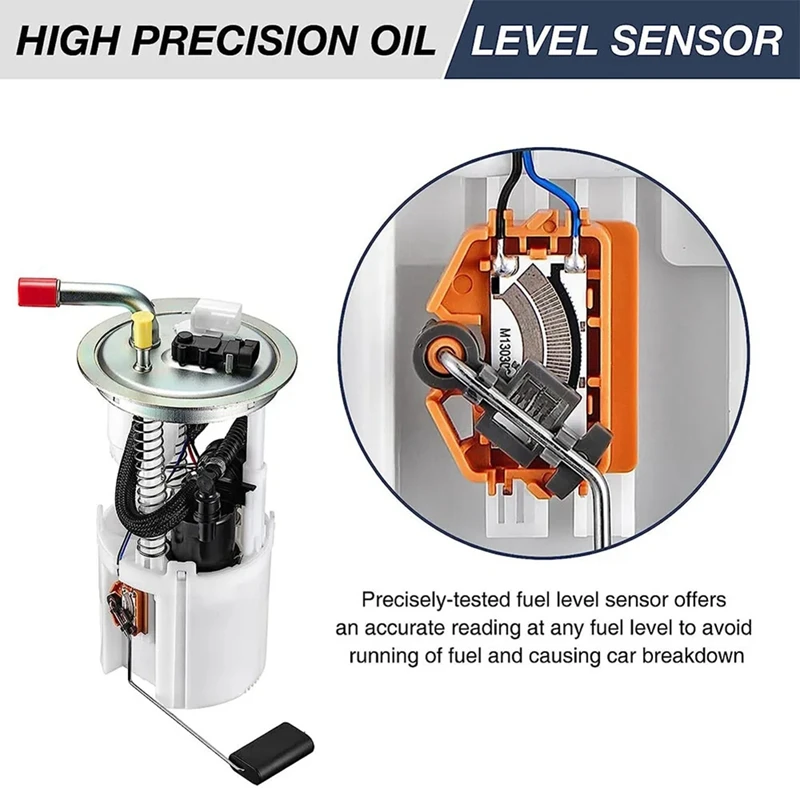 HIGH PRECISION OIL LEVEL SENSOR

M1303C

Precisely-tested fuel level sensor offers an accurate reading at any fuel level to avoid running of fuel and causing car breakdown