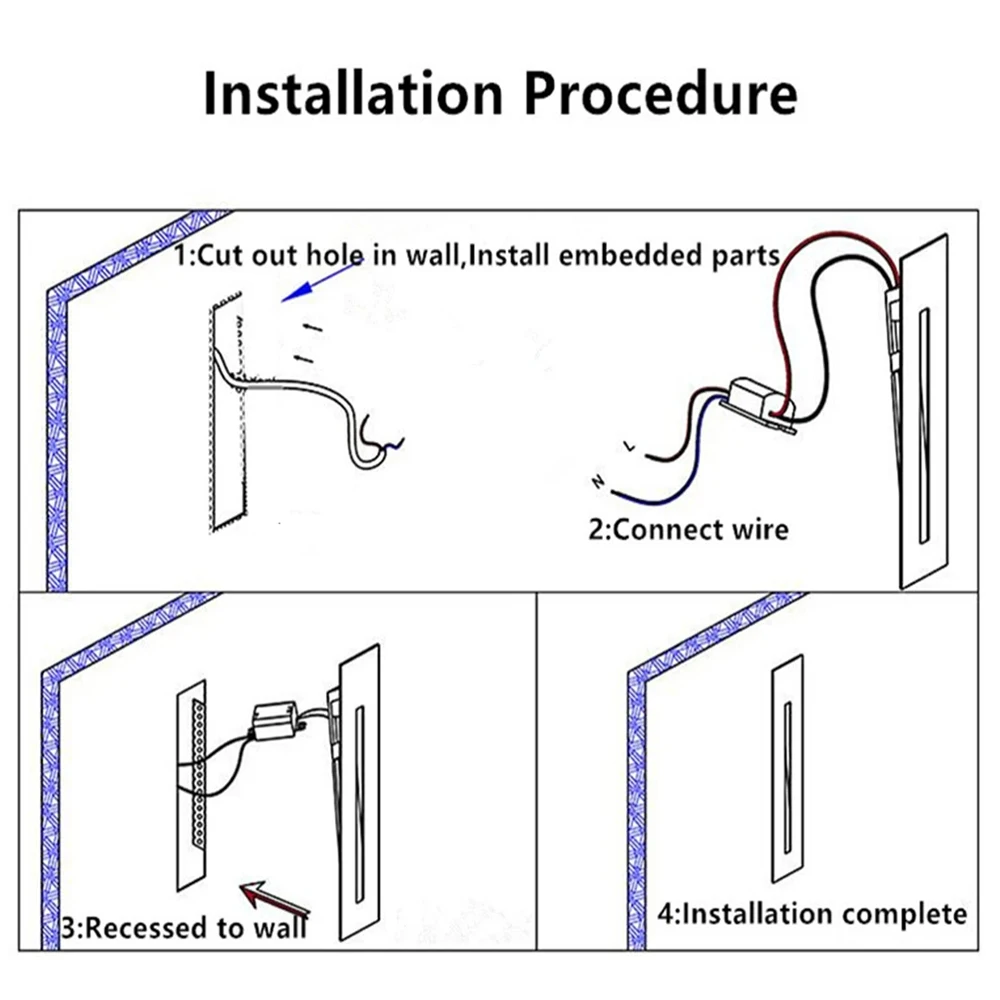 Installation Procedure

1:Cut out hole in wall,Install embedded parts

L

N

2:Connect wire

3:Recessed to wall

4:Installation complete