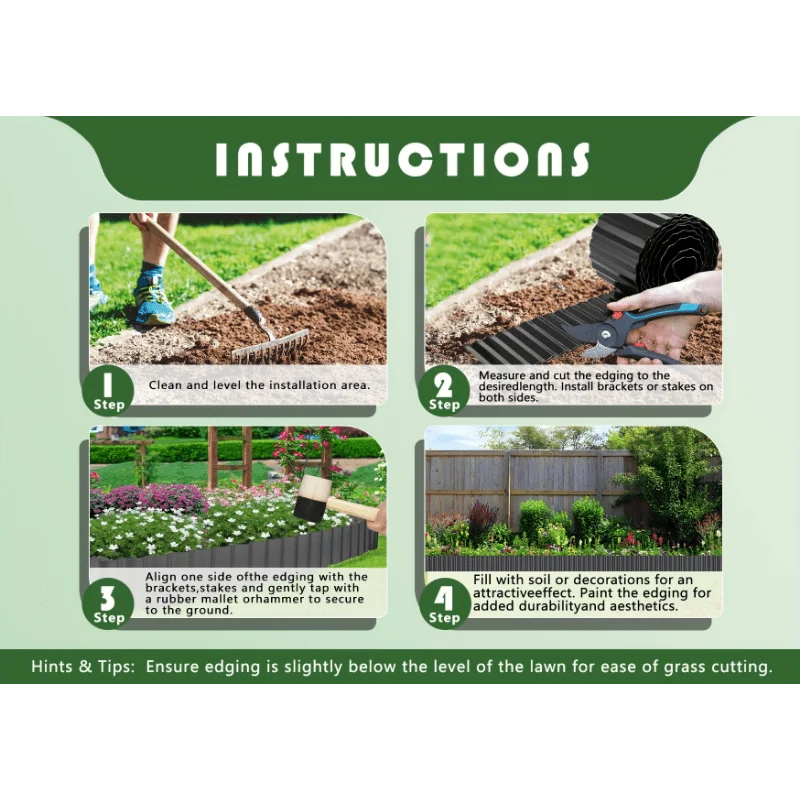 INSTRUCTIONS

1 Step Clean and level the installation area.

2 Step Measure and cut the edging to the desiredlength. Install brackets or stakes on both sides.

3 Step Align one side ofthe edging with the brackets,stakes and gently tap with a rubber mallet orhammer to secure to the ground.

4 Step Fill with soil or decorations for an attractiveeffect. Paint the edging for added durabilityand aesthetics.

Hints & Tips: Ensure edging is slightly below the level of the lawn for ease of grass cutting.