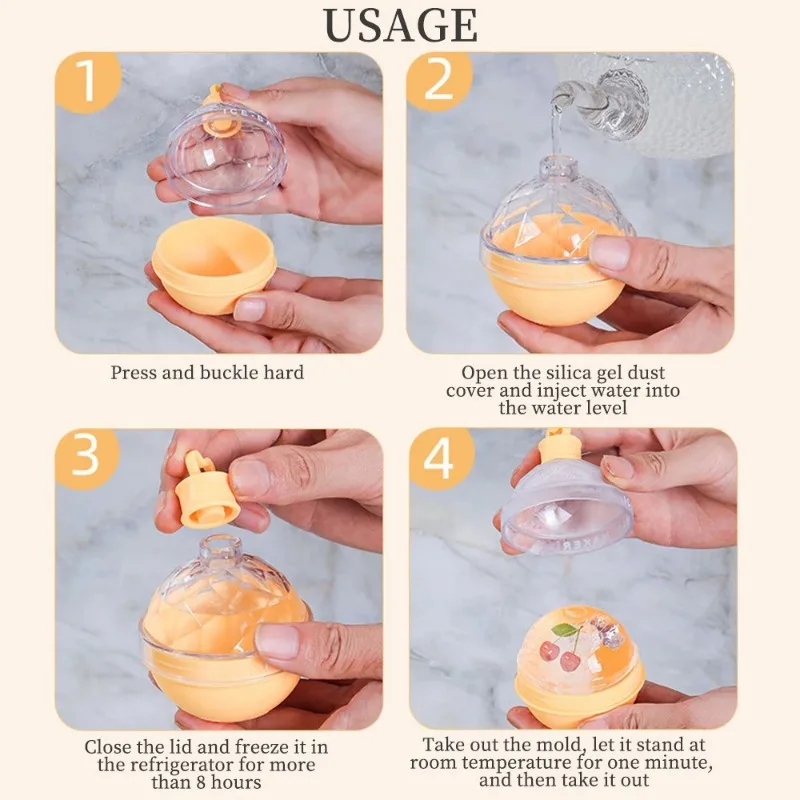 USAGE

1

Press and buckle hard

2

Open the silica gel dust cover and inject water into the water level

3

Close the lid and freeze it in the refrigerator for more than 8 hours

4

Take out the mold, let it stand at room temperature for one minute, and then take it out