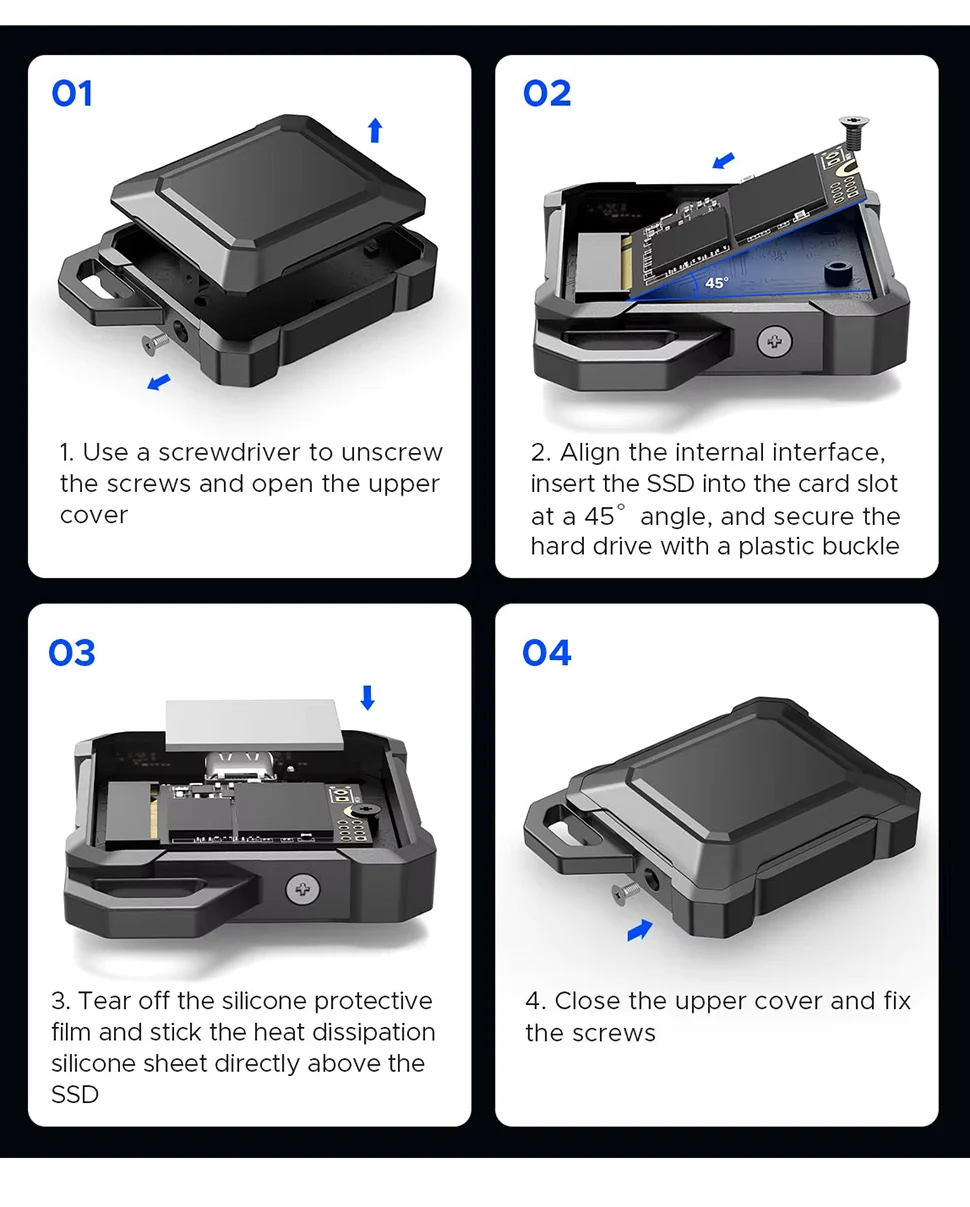 01

1. Use a screwdriver to unscrew the screws and open the upper cover

02

45°

2. Align the internal interface, insert the SSD into the card slot at a 45° angle, and secure the hard drive with a plastic buckle

03

3. Tear off the silicone protective film and stick the heat dissipation silicone sheet directly above the SSD

04

4. Close the upper cover and fix the screws