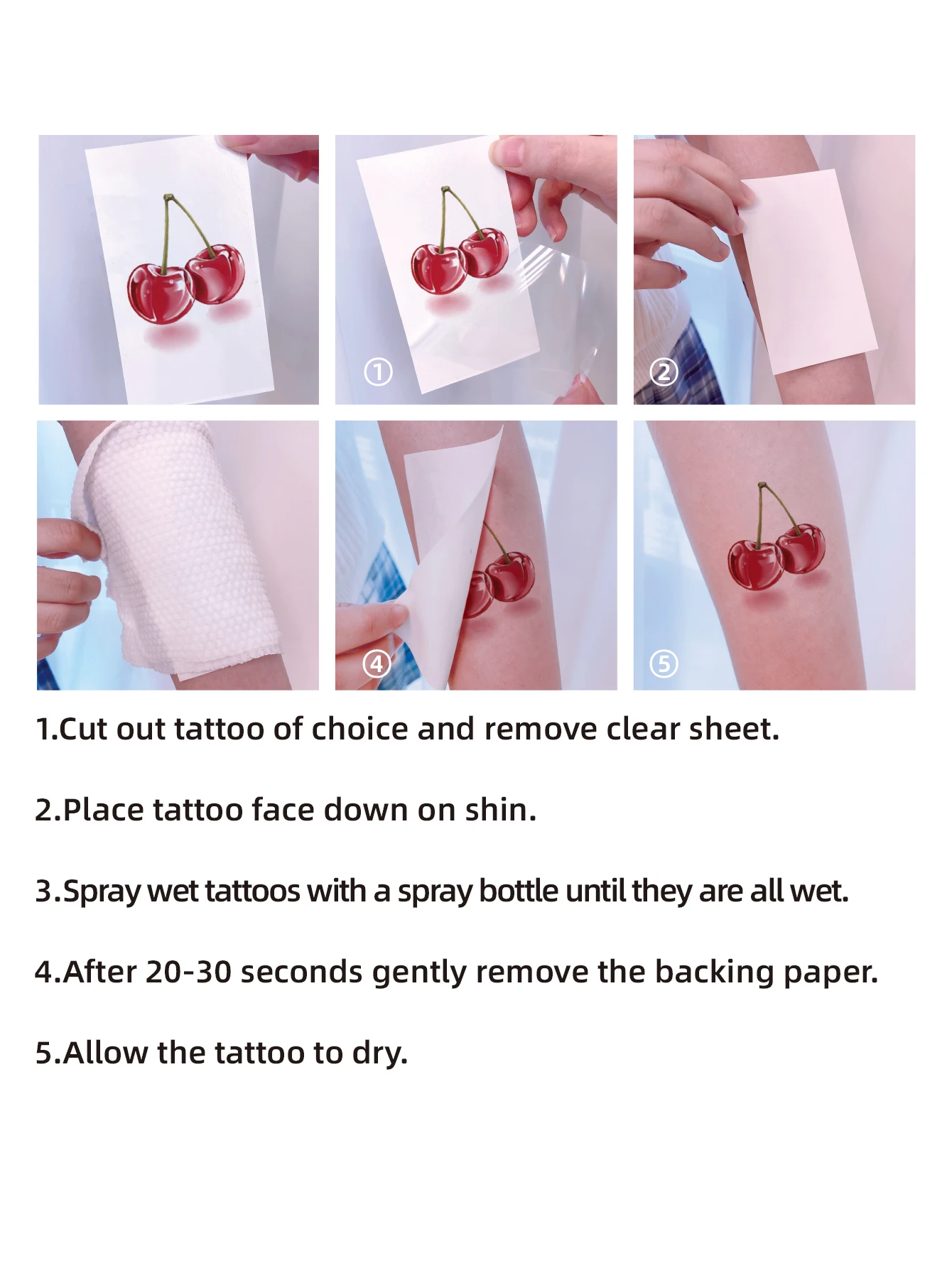 ①

②

④

⑤

1.Cut out tattoo of choice and remove clear sheet.

2.Place tattoo face down on shin.

3.Spray wet tattoos with a spray bottle until they are all wet.

4.After 20-30 seconds gently remove the backing paper.

5.Allow the tattoo to dry.