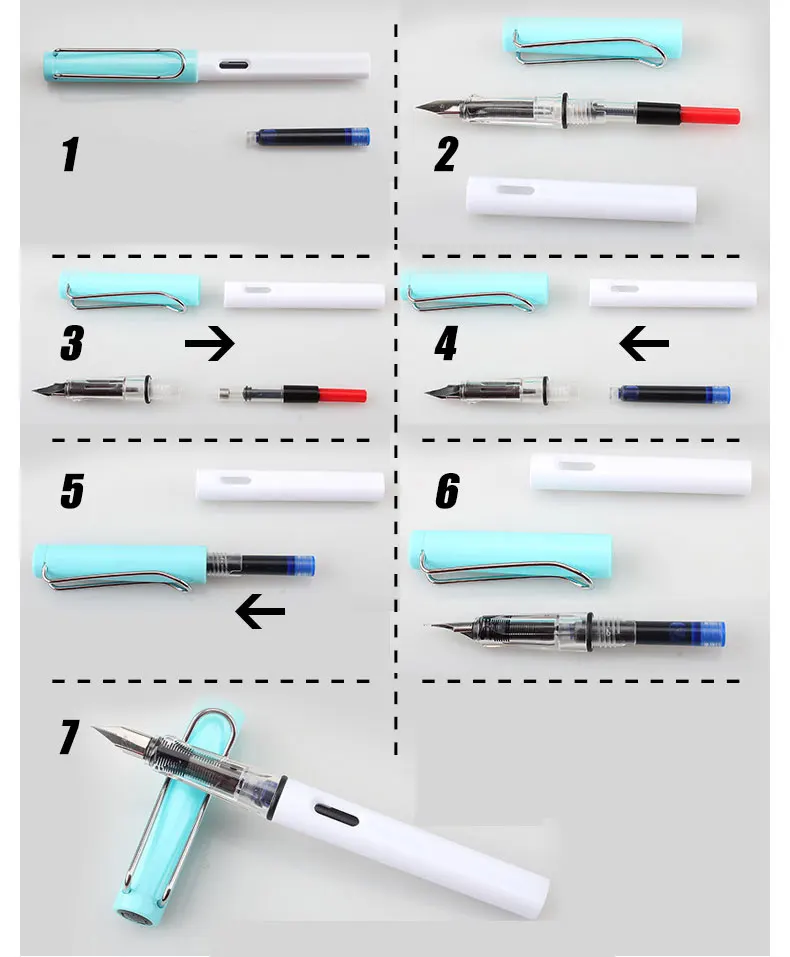 1

2

3

4

5

6

7