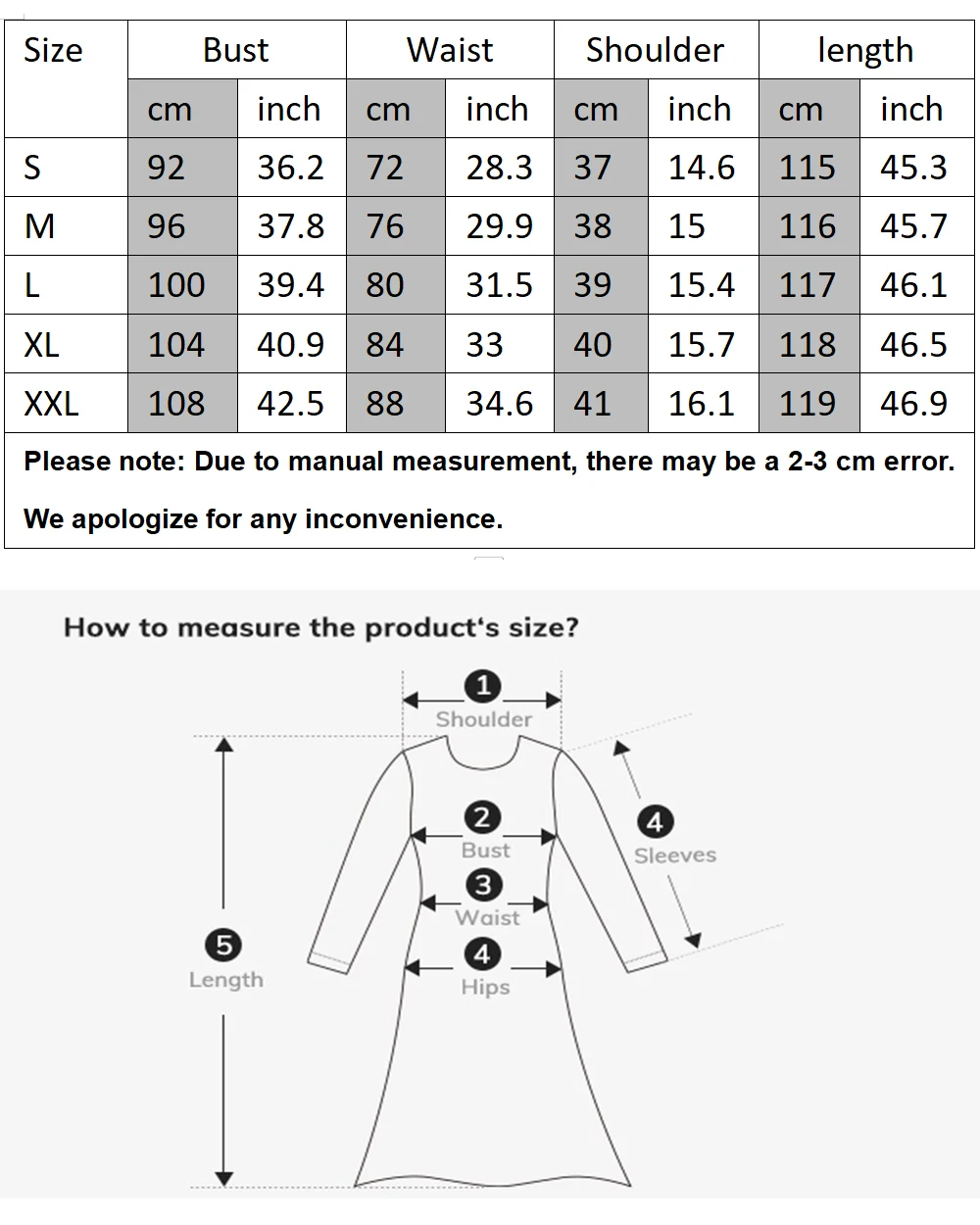 | Size | Bust | | Waist | | Shoulder | | length | |
|---|---|---|---|---|---|---|---|---|
| | cm | inch | cm | inch | cm | inch | cm | inch |
| S | 92 | 36.2 | 72 | 28.3 | 37 | 14.6 | 115 | 45.3 |
| M | 96 | 37.8 | 76 | 29.9 | 38 | 15 | 116 | 45.7 |
| L | 100 | 39.4 | 80 | 31.5 | 39 | 15.4 | 117 | 46.1 |
| XL | 104 | 40.9 | 84 | 33 | 40 | 15.7 | 118 | 46.5 |
| XXL | 108 | 42.5 | 88 | 34.6 | 41 | 16.1 | 119 | 46.9 |

Please note: Due to manual measurement, there may be a 2-3 cm error.

We apologize for any inconvenience.

How to measure the product's size?

1 Shoulder

2 Bust

3 Waist

4 Hips

4 Sleeves

5 Length