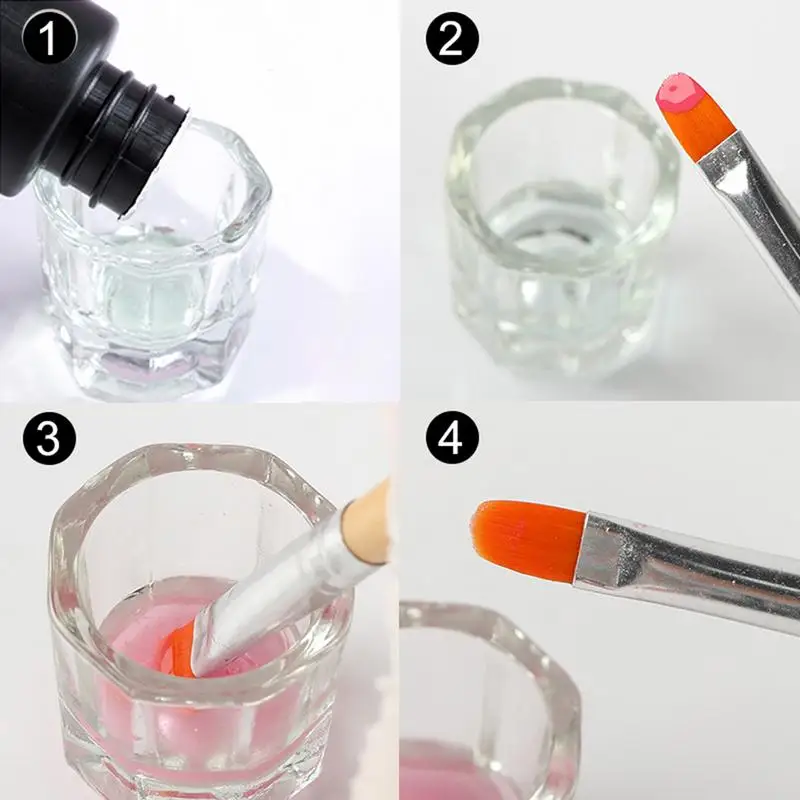 1

2

3

4