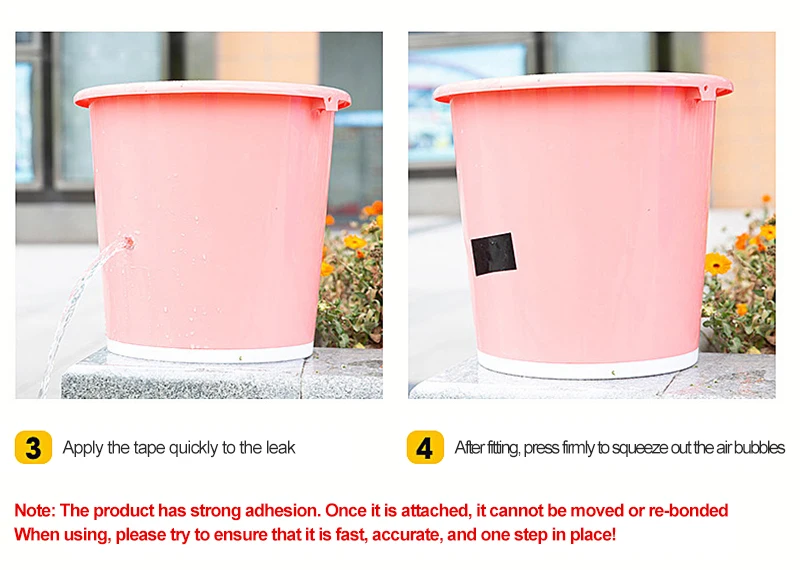 3 Apply the tape quickly to the leak

4 After fitting, press firmly to squeeze out the air bubbles

Note: The product has strong adhesion. Once it is attached, it cannot be moved or re-bonded
When using, please try to ensure that it is fast, accurate, and one step in place!