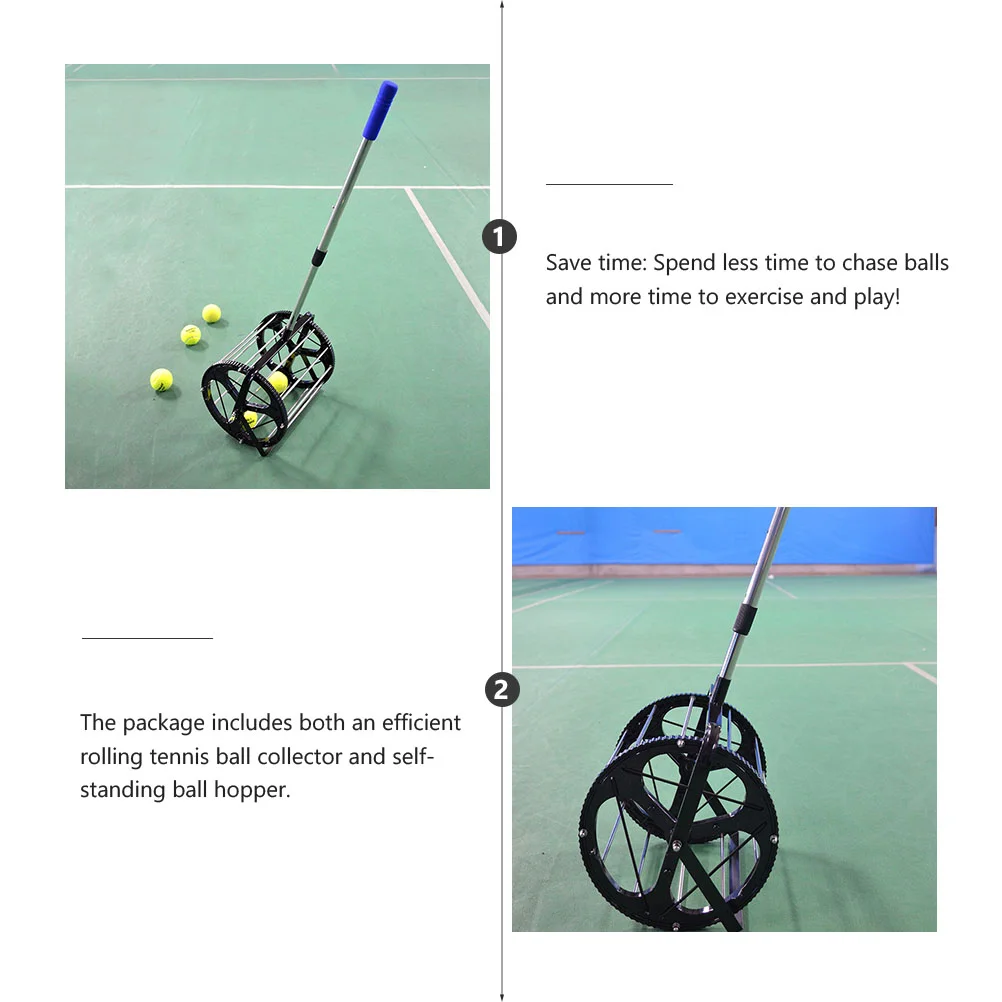 1

Save time: Spend less time to chase balls and more time to exercise and play!

2

The package includes both an efficient rolling tennis ball collector and self-standing ball hopper.