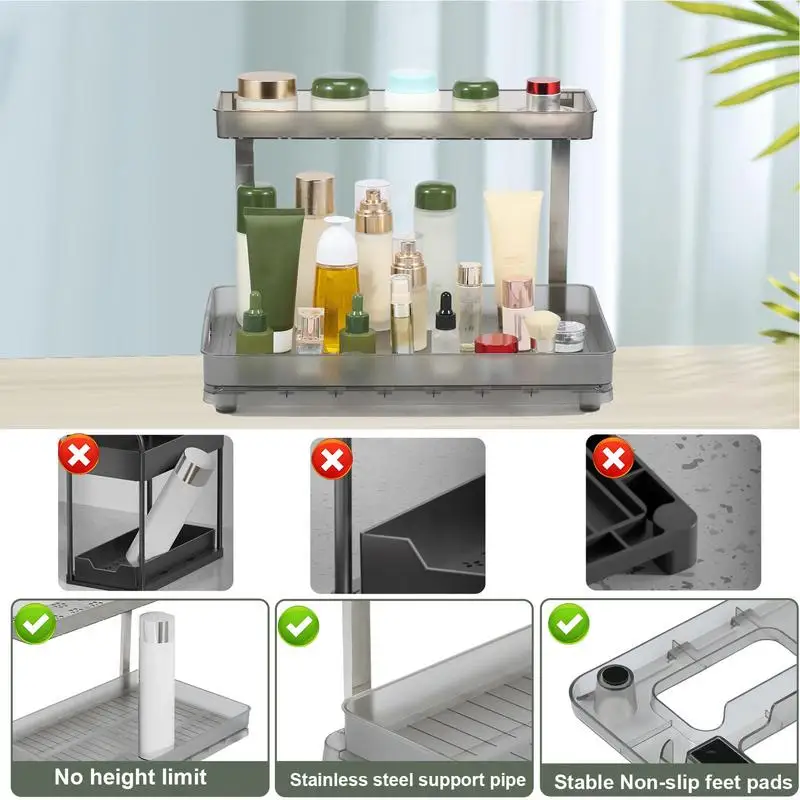 No height limit

Stainless steel support pipe

Stable Non-slip feet pads