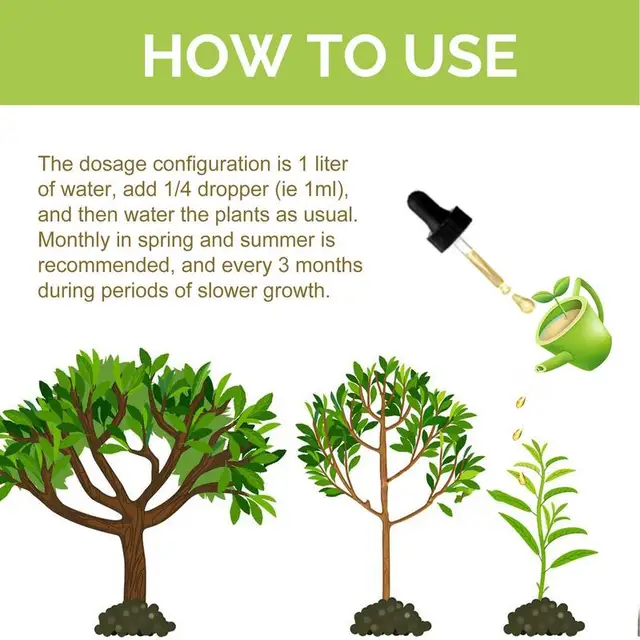 HOW TO USE

The dosage configuration is 1 liter of water, add 1/4 dropper (ie 1ml), and then water the plants as usual. Monthly in spring and summer is recommended, and every 3 months during periods of slower growth.