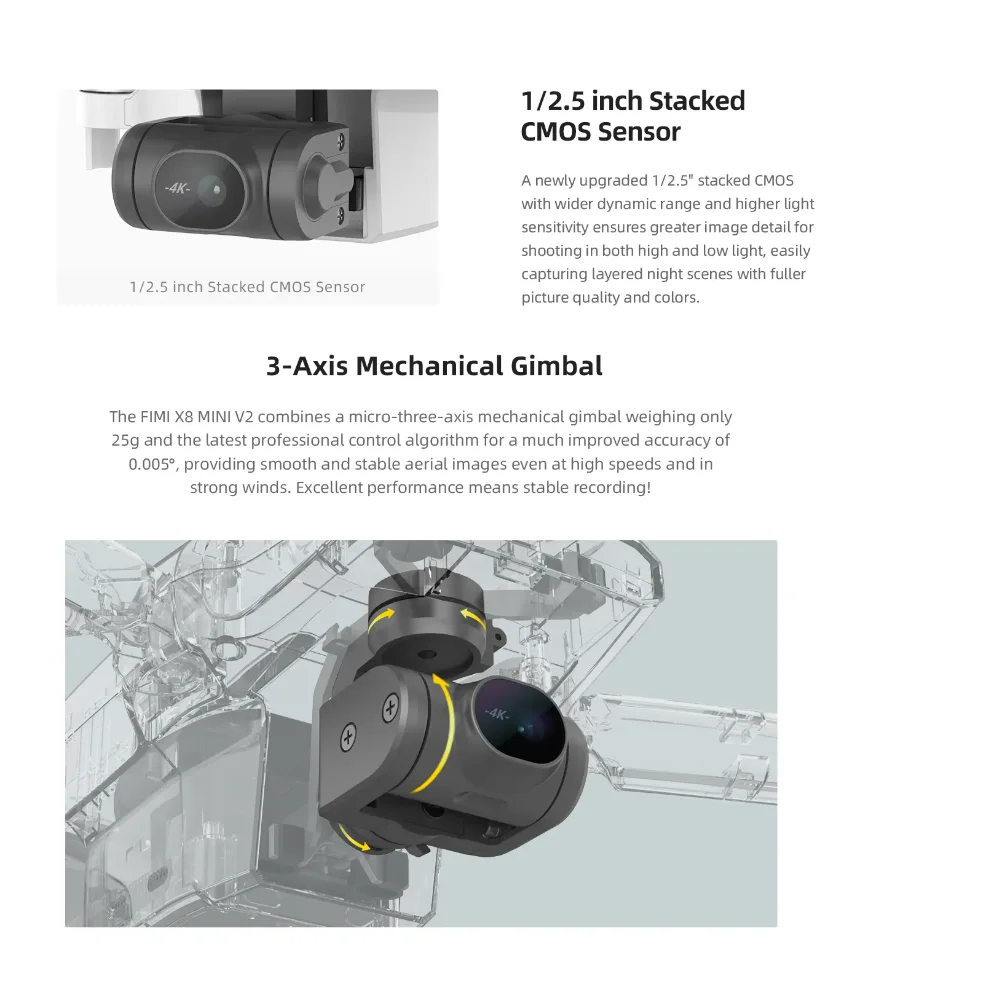 -4K-

1/2.5 inch Stacked CMOS Sensor

1/2.5 inch Stacked CMOS Sensor

A newly upgraded 1/2.5" stacked CMOS with wider dynamic range and higher light sensitivity ensures greater image detail for shooting in both high and low light, easily capturing layered night scenes with fuller picture quality and colors.

3-Axis Mechanical Gimbal

The FIMI X8 MINI V2 combines a micro-three-axis mechanical gimbal weighing only 25g and the latest professional control algorithm for a much improved accuracy of 0.005°, providing smooth and stable aerial images even at high speeds and in strong winds. Excellent performance means stable recording!

-4K-