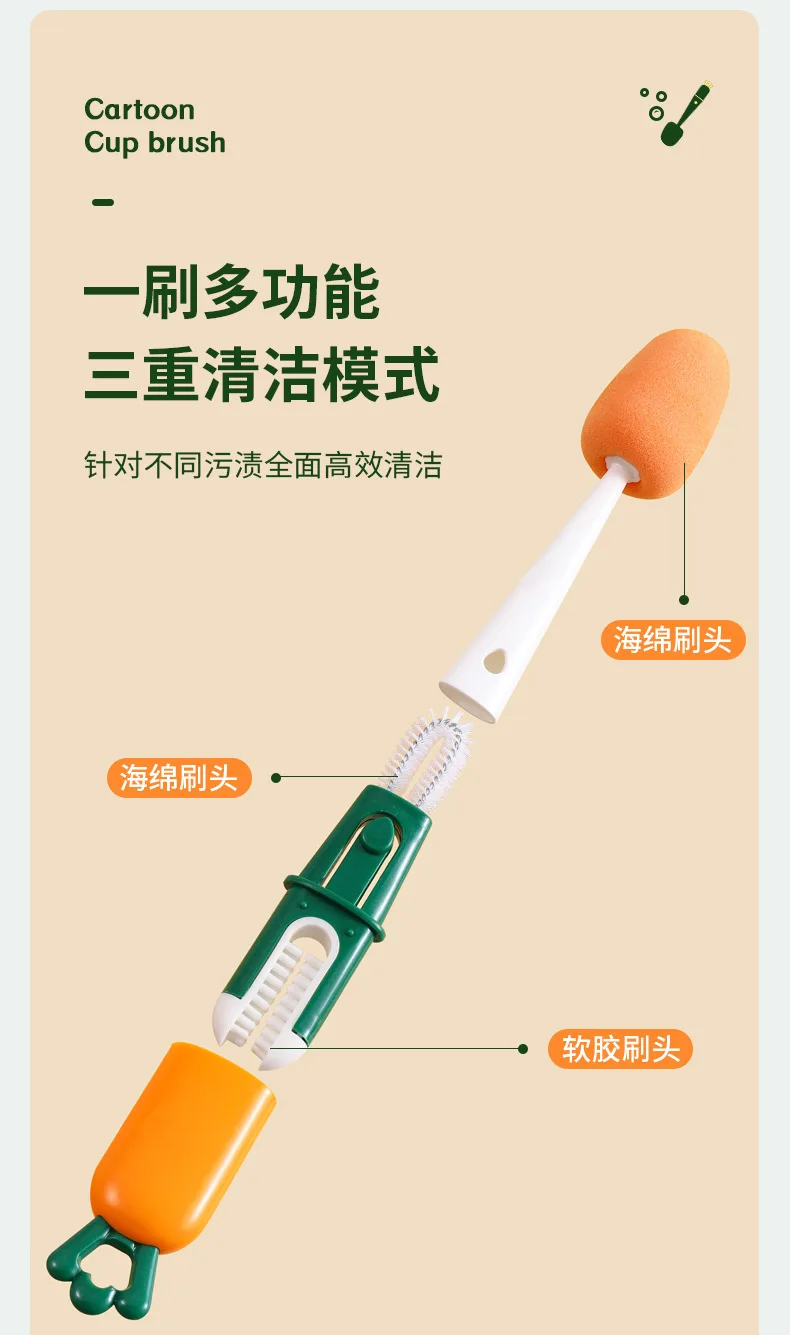 Cartoon
Cup brush

一刷多功能
三重清洁模式

针对不同污渍全面高效清洁

海绵刷头

海绵刷头

软胶刷头