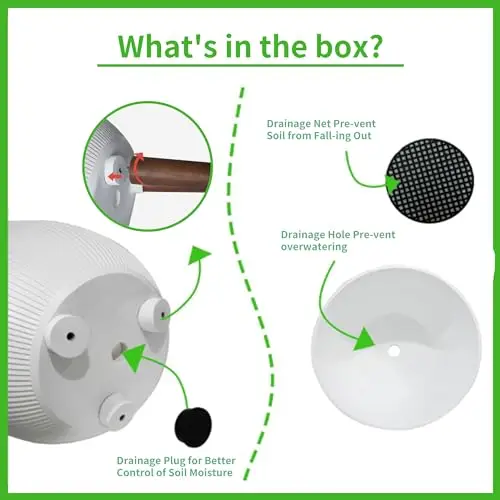 What's in the box?

Drainage Net Pre-vent Soil from Fall-ing Out

Drainage Hole Pre-vent overwatering

Drainage Plug for Better Control of Soil Moisture