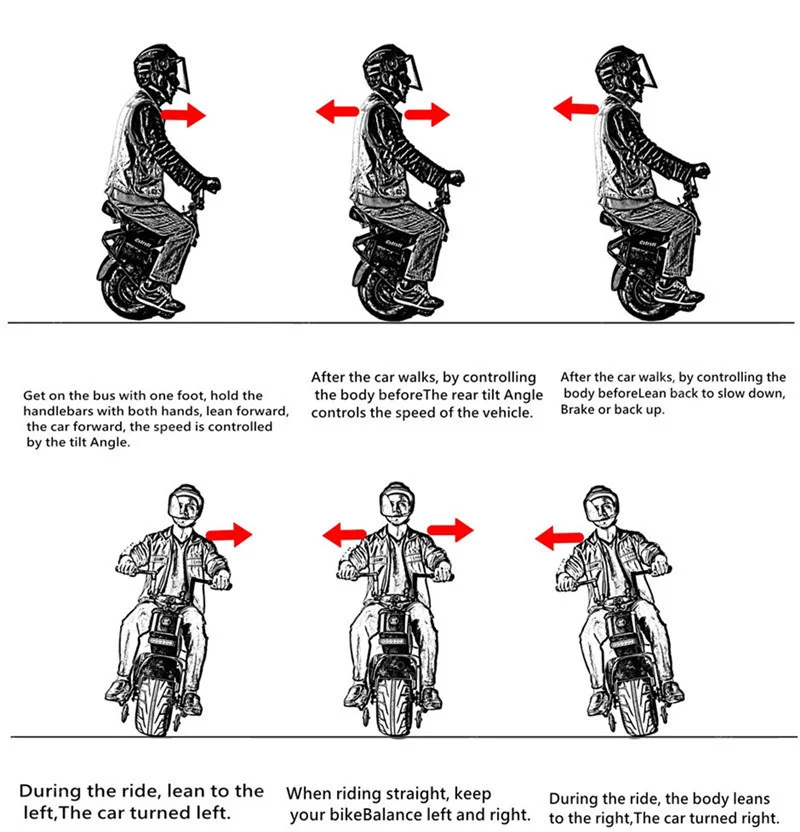 Get on the bus with one foot, hold the handlebars with both hands, lean forward, the car forward, the speed is controlled by the tilt Angle.

After the car walks, by controlling the body beforeThe rear tilt Angle controls the speed of the vehicle.

After the car walks, by controlling the body beforeLean back to slow down, Brake or back up.

During the ride, lean to the left,The car turned left.

When riding straight, keep your bikeBalance left and right.

During the ride, the body leans to the right,The car turned right.