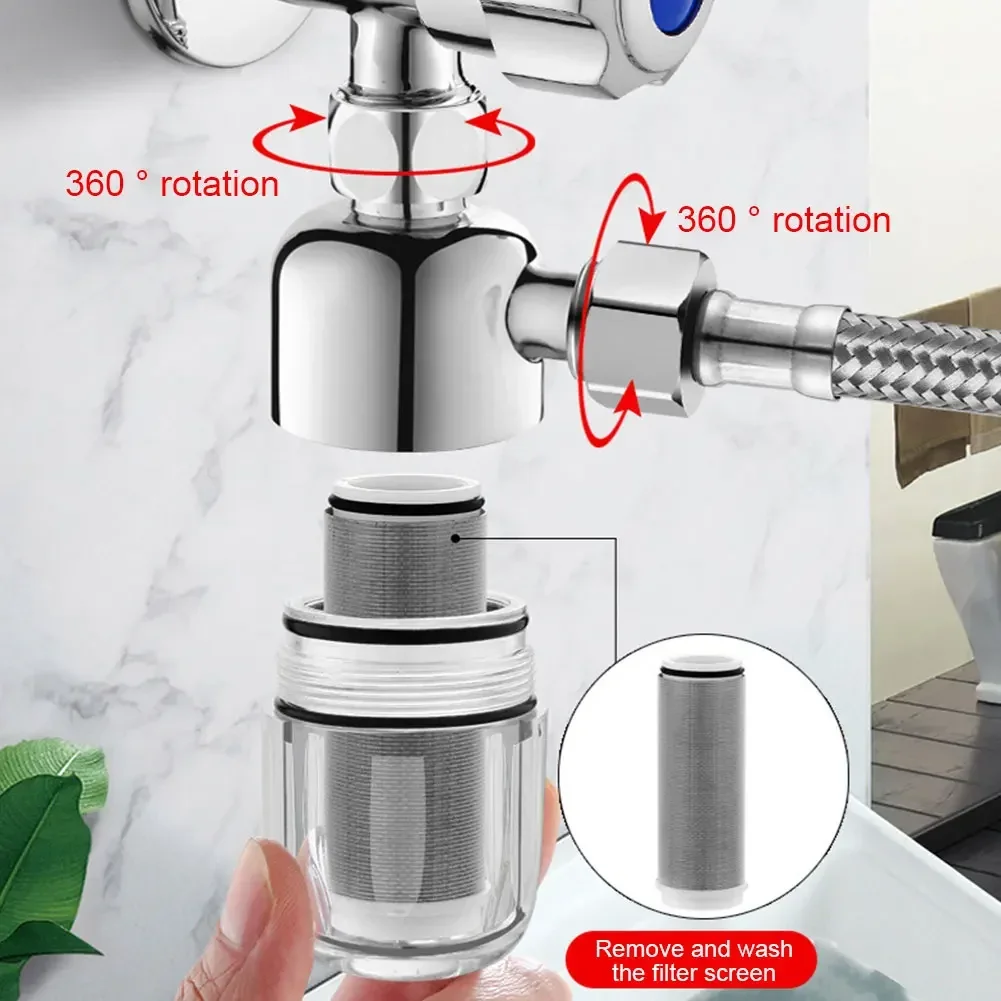 360 ° rotation

360 ° rotation

Remove and wash the filter screen