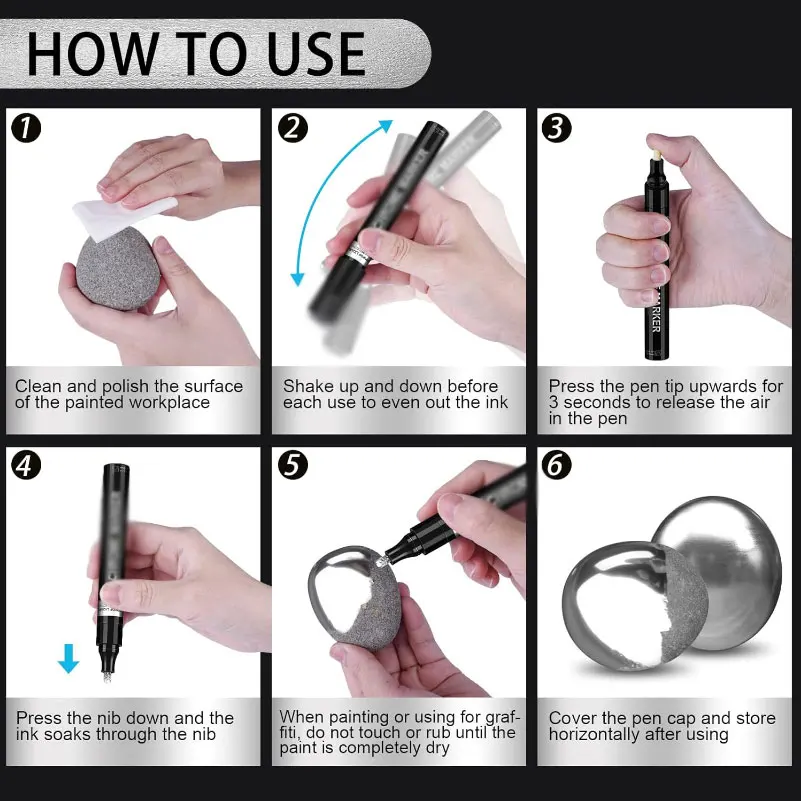 HOW TO USE

1
Clean and polish the surface of the painted workplace

2
Shake up and down before each use to even out the ink

3
MARKER
Press the pen tip upwards for 3 seconds to release the air in the pen

4
Press the nib down and the ink soaks through the nib

5
When painting or using for graffiti, do not touch or rub until the paint is completely dry

6
Cover the pen cap and store horizontally after using