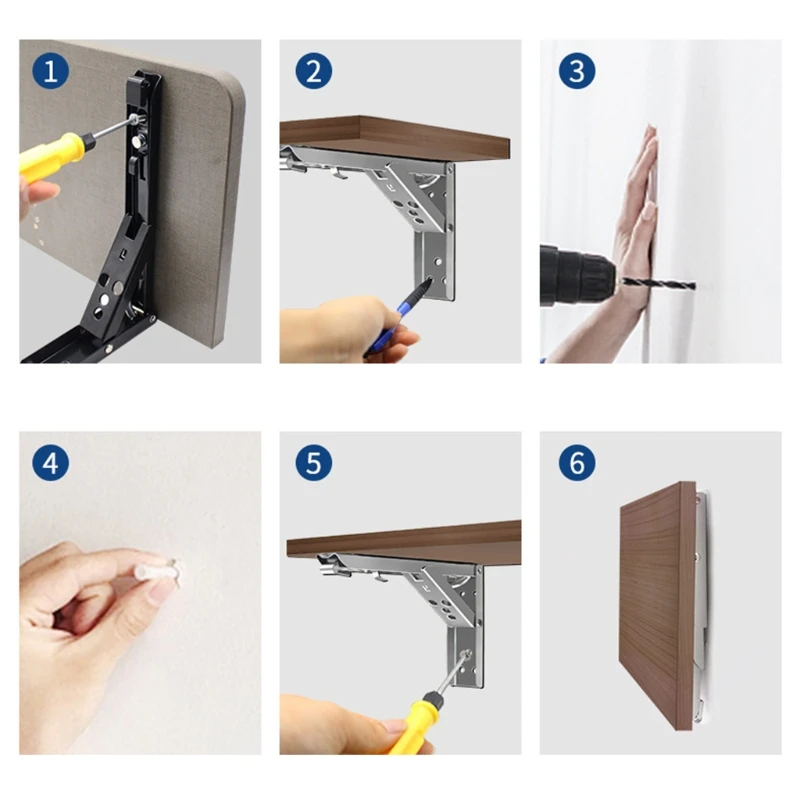 1

2

3

4

5

6