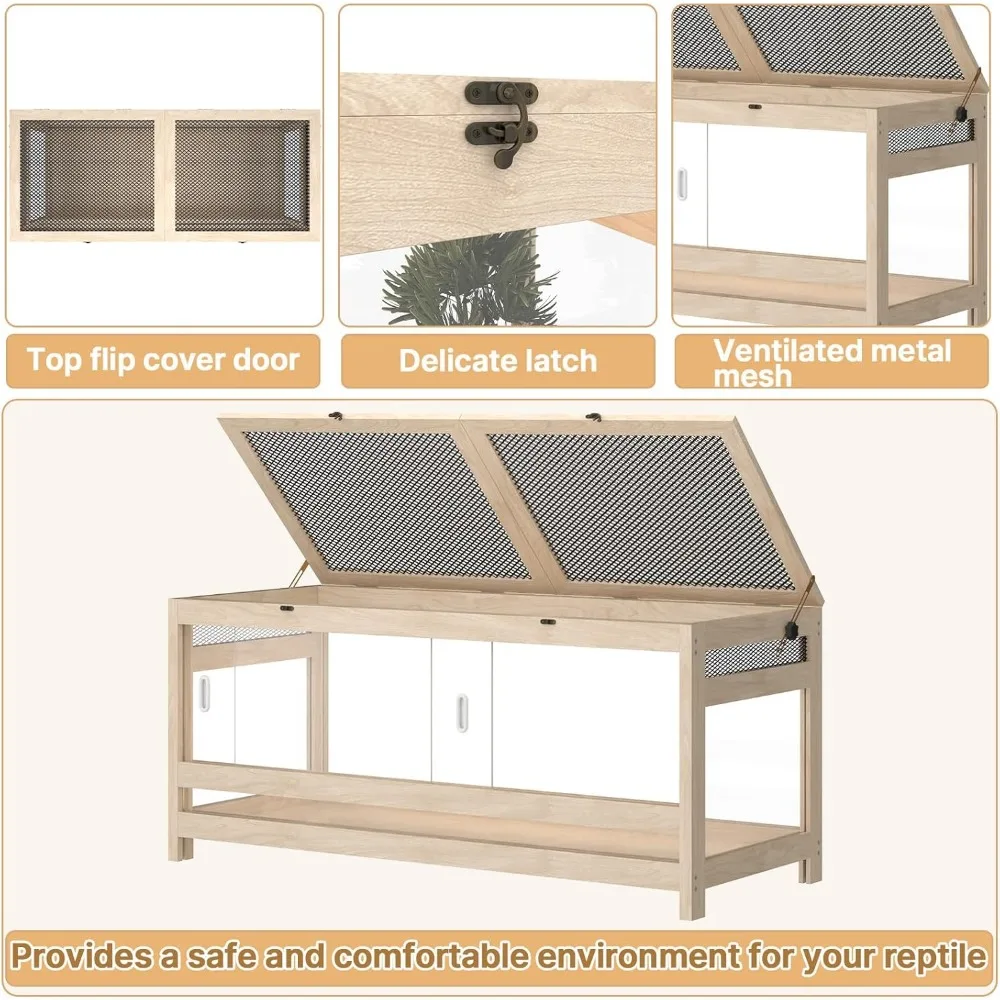 Top flip cover door

Delicate latch

Ventilated metal mesh

Provides a safe and comfortable environment for your reptile