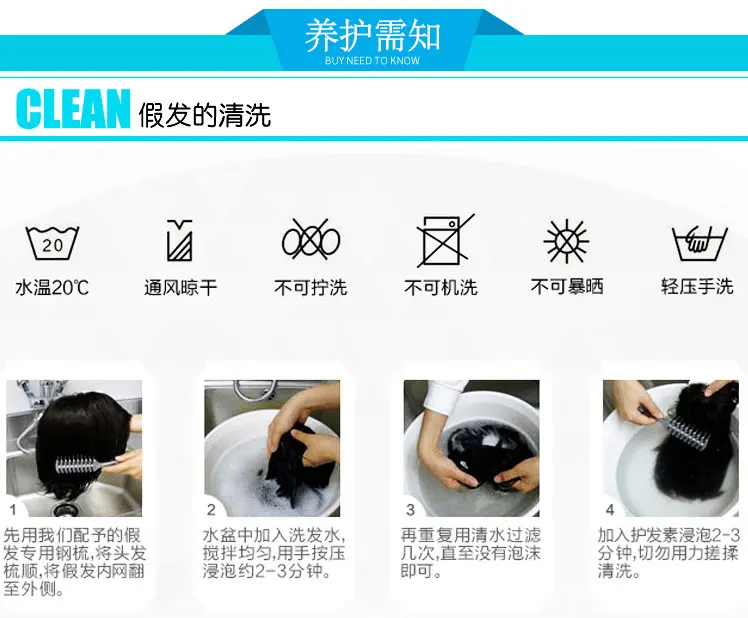 养护需知
BUY NEED TO KNOW

CLEAN 假发的清洗

20
水温20℃

通风晾干

不可拧洗

不可机洗

不可暴晒

轻压手洗

1
先用我们配予的假发专用钢梳,将头发梳顺,将假发内网翻至外侧。

2
水盆中加入洗发水,搅拌均匀,用手按压浸泡约2-3分钟。

3
再重复用清水过滤几次,直至没有泡沫即可。

4
加入护发素浸泡2-3分钟,切勿用力搓揉清洗。