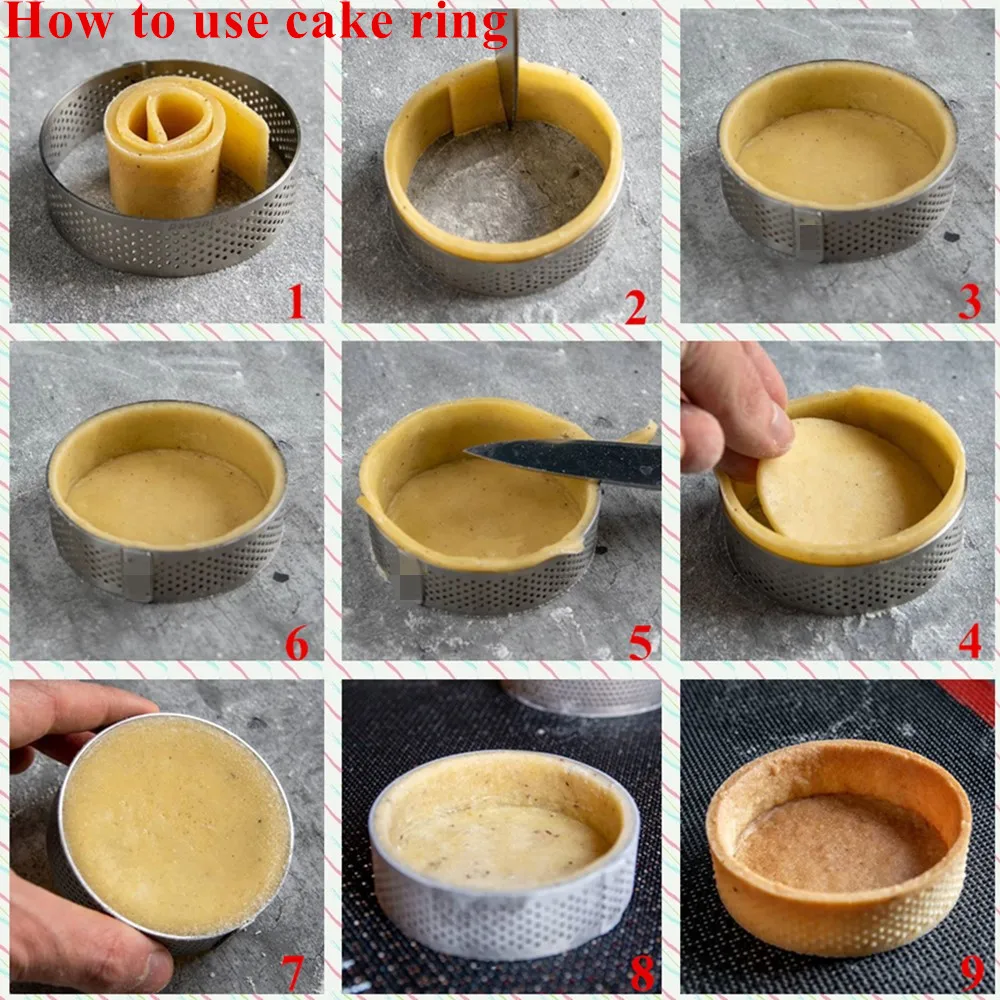 How to use cake ring

1

2

3

6

5

4

7

8

9