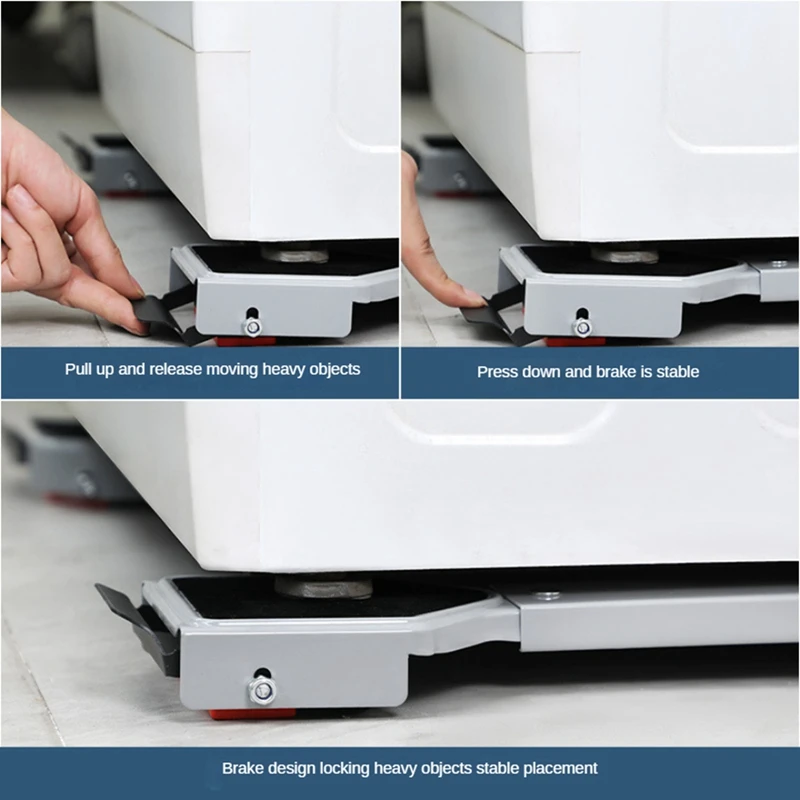 Pull up and release moving heavy objects

Press down and brake is stable

Brake design locking heavy objects stable placement