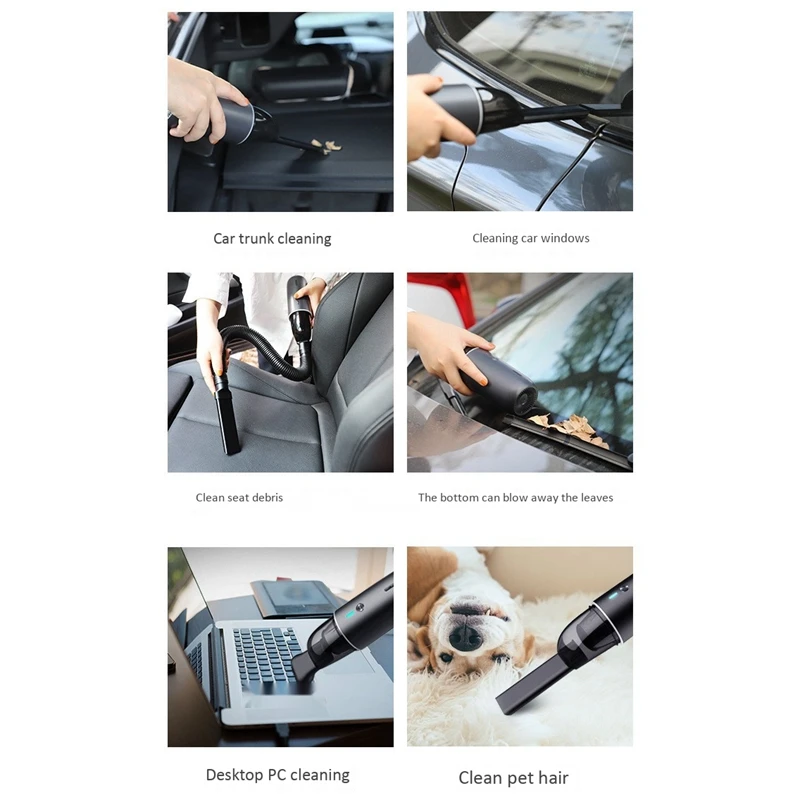 Car trunk cleaning

Cleaning car windows

Clean seat debris

The bottom can blow away the leaves

Desktop PC cleaning

Clean pet hair