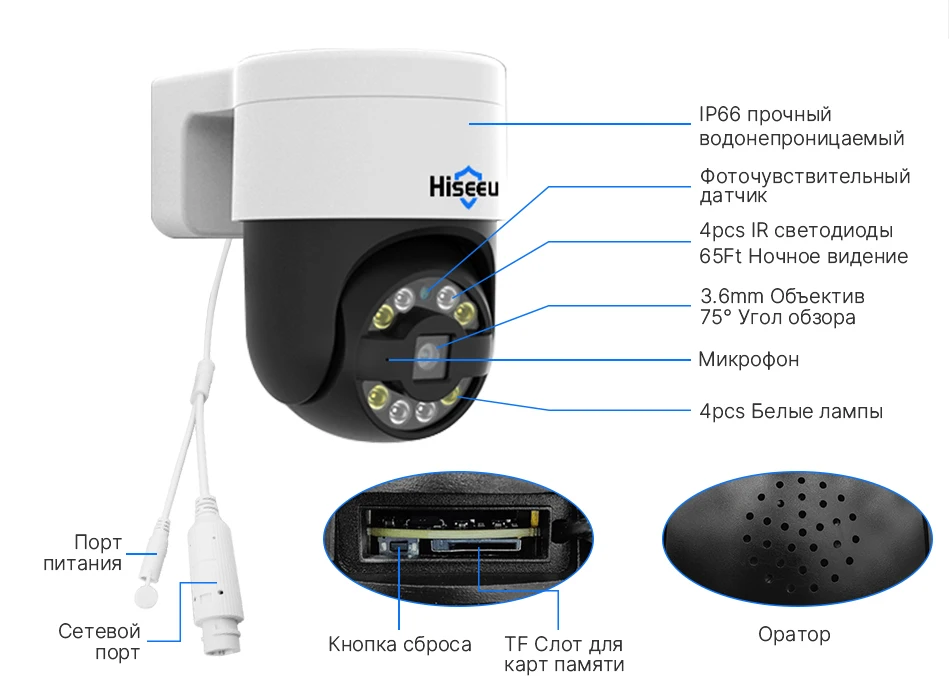 Hiseeu

IP66 прочный водонепроницаемый

Фоточувствительный датчик

4pcs IR светодиоды 65Ft Ночное видение

3.6mm Объектив 75° Угол обзора

Микрофон

4pcs Белые лампы

Порт питания

Сетевой порт

Кнопка сброса

TF Слот для карт памяти

Оратор