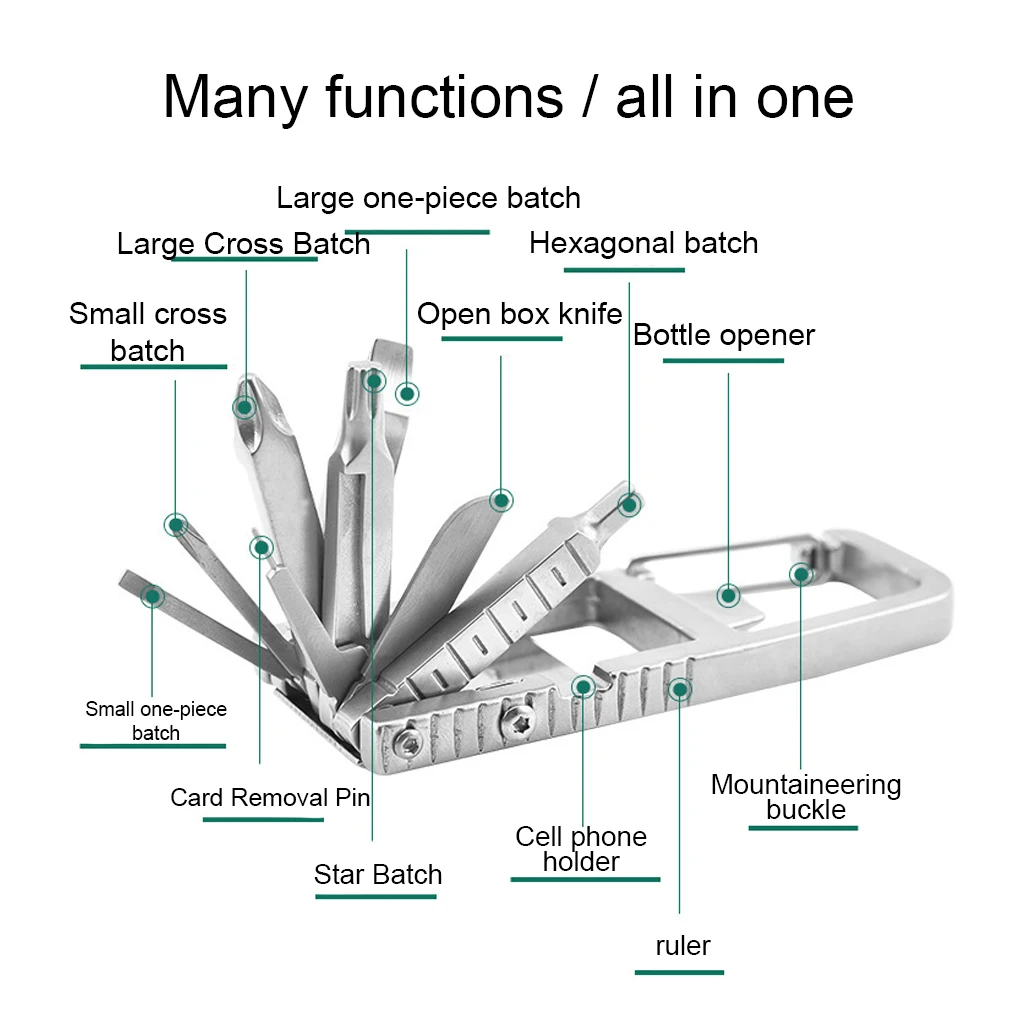 Many functions / all in one

Large one-piece batch

Large Cross Batch

Hexagonal batch

Small cross batch

Open box knife

Bottle opener

Small one-piece batch

Card Removal Pin

Star Batch

Cell phone holder

ruler

Mountaineering buckle