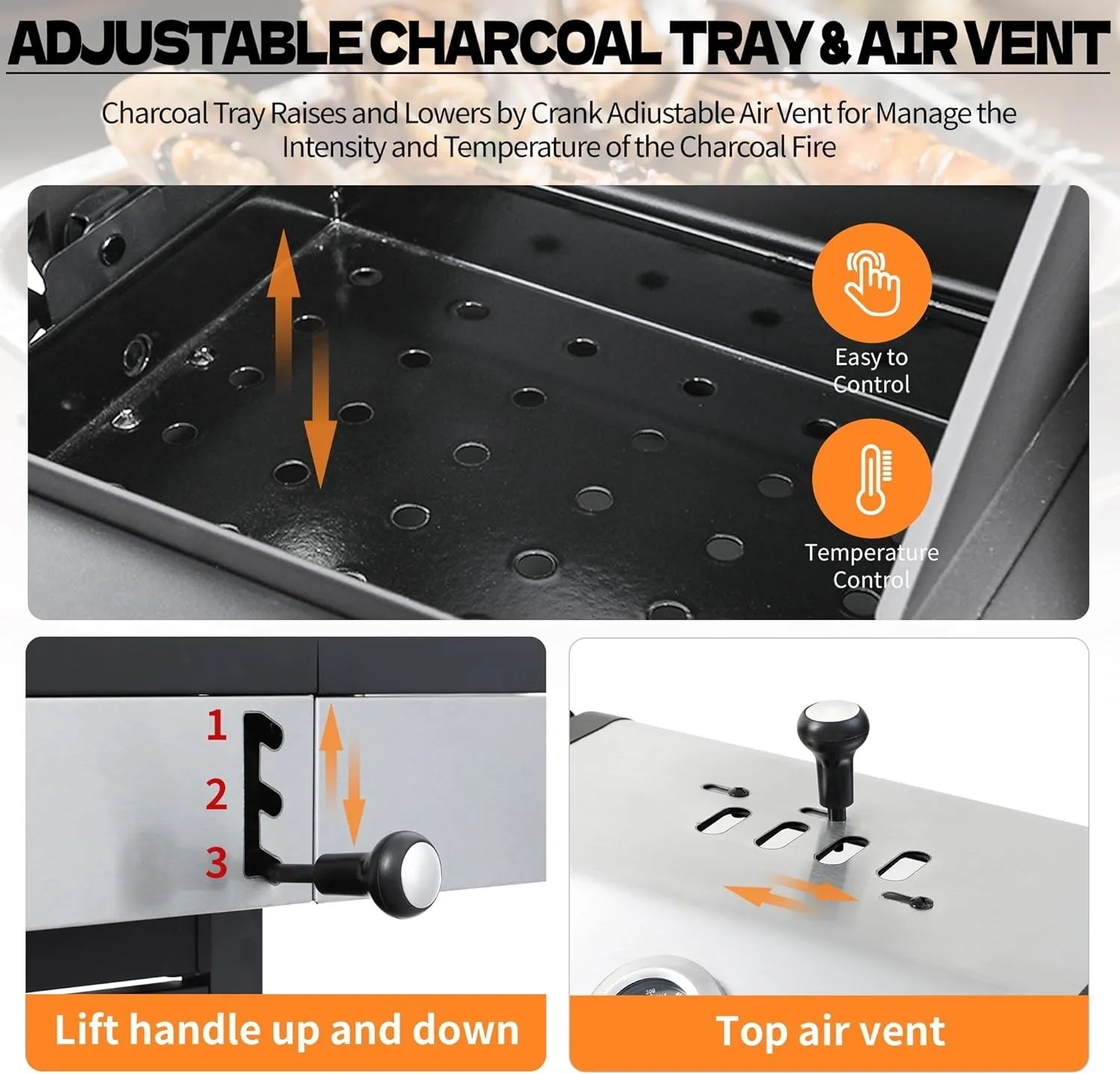 ADJUSTABLE CHARCOAL TRAY & AIR VENT

Charcoal Tray Raises and Lowers by Crank Adiustable Air Vent for Manage the Intensity and Temperature of the Charcoal Fire

Easy to Control

Temperature Control

1
2
3

Lift handle up and down

Top air vent